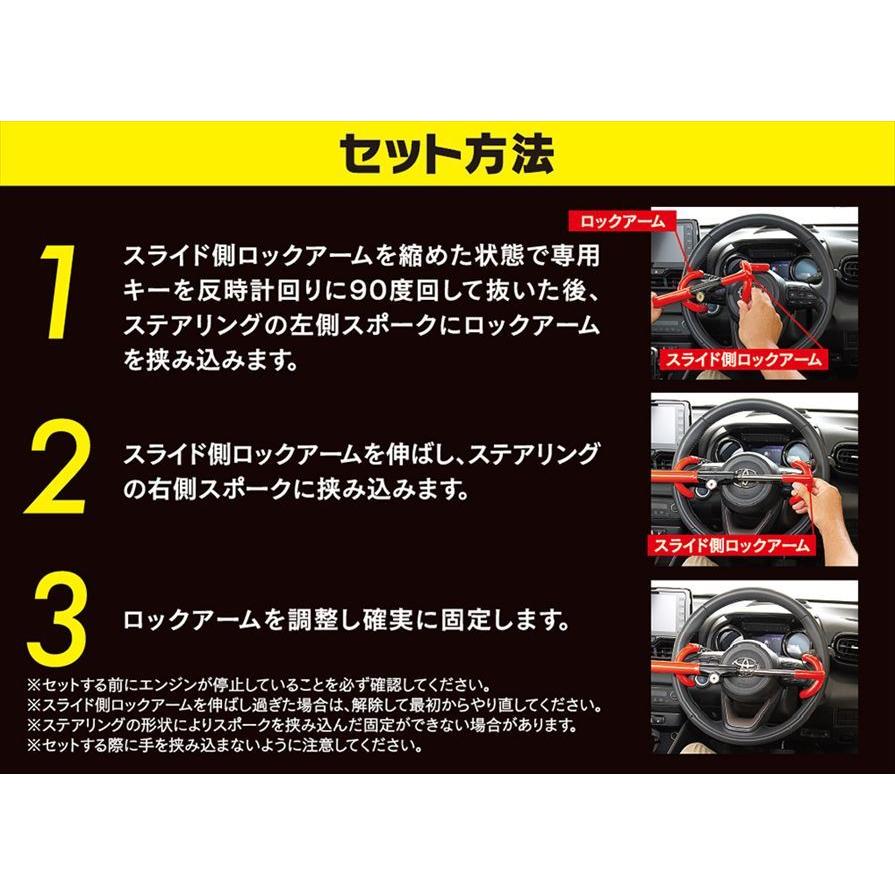 セット方法

1
スライド側ロックアームを縮めた状態で専用キーを反時計回りに90度回して抜いた後、ステアリングの左側スポークにロックアームを挟み込みます。

ロックアーム
スライド側ロックアーム

2
スライド側ロックアームを伸ばし、ステアリングの右側スポークに挟み込みます。

スライド側ロックアーム

3
ロックアームを調整し確実に固定します。

※セットする前にエンジンが停止していることを必ず確認してください。
※スライド側ロックアームを伸ばし過ぎた場合は、解除して最初からやり直してください。
※ステアリングの形状によりスポークを挟み込んだ固定ができない場合があります。
※セットする際に手を挟み込まないように注意してください。