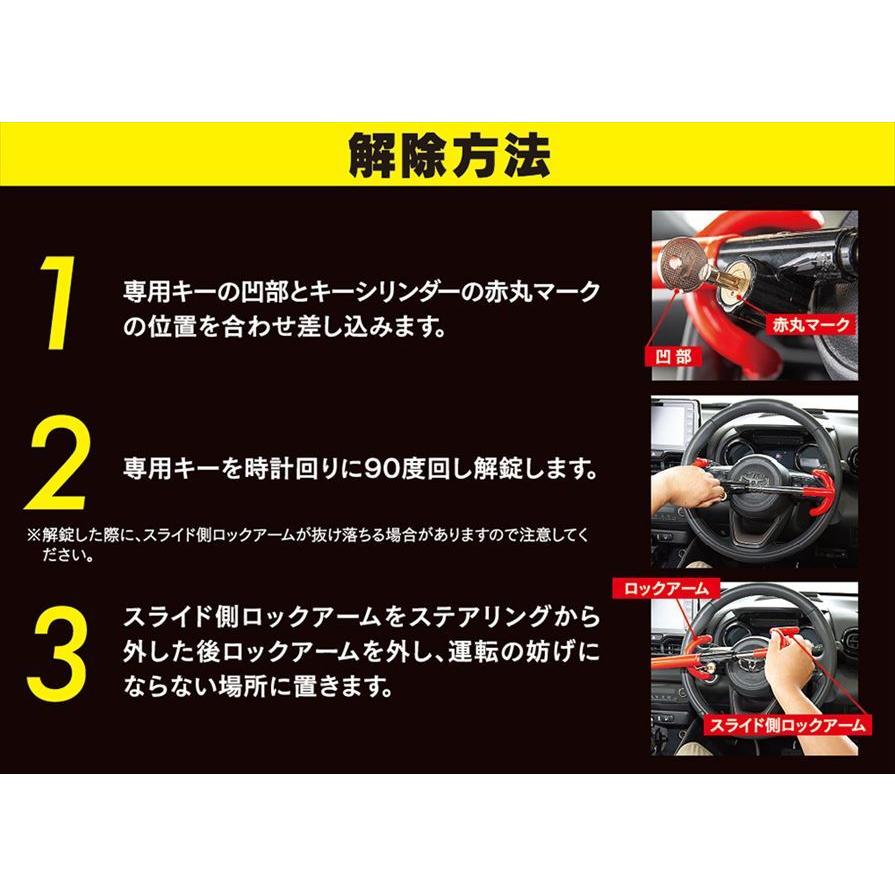 解除方法

1
専用キーの凹部とキーシリンダーの赤丸マークの位置を合わせ差し込みます。

赤丸マーク
凹部

2
専用キーを時計回りに90度回し解錠します。

※解錠した際に、スライド側ロックアームが抜け落ちる場合がありますので注意してください。

3
スライド側ロックアームをステアリングから外した後ロックアームを外し、運転の妨げにならない場所に置きます。

ロックアーム
スライド側ロックアーム