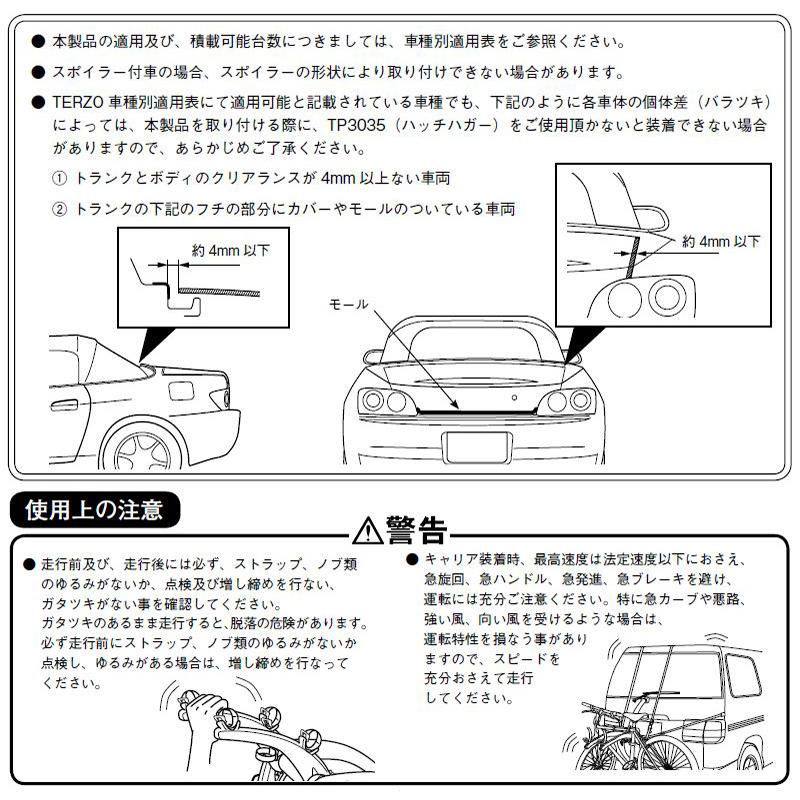 ● 本製品の適用及び、積載可能台数につきましては、車種別適用表をご参照ください。

● スポイラー付車の場合、スポイラーの形状により取り付けできない場合があります。

● TERZO 車種別適用表にて適用可能と記載されている車種でも、下記のように各車体の個体差（バラツキ）によっては、本製品を取り付ける際に、TP3035（ハッチハガー）をご使用頂かないと装着できない場合がありますので、あらかじめご了承ください。

① トランクとボディのクリアランスが 4mm 以上ない車両

② トランクの下記のフチの部分にカバーやモールのついている車両

約 4mm 以下

モール

約 4mm 以下

使用上の注意

⚠警告

● 走行前及び、走行後には必ず、ストラップ、ノブ類のゆるみがないか、点検及び増し締めを行ない、ガタツキがない事を確認してください。
ガタツキのあるまま走行すると、脱落の危険があります。
必ず走行前にストラップ、ノブ類のゆるみがないか点検し、ゆるみがある場合は、増し締めを行なってください。

● キャリア装着時、最高速度は法定速度以下におさえ、急旋回、急ハンドル、急発進、急ブレーキを避け、運転には充分ご注意ください。特に急カーブや悪路、強い風、向い風を受けるような場合は、運転特性を損なう事がありますので、スピードを充分おさえて走行してください。