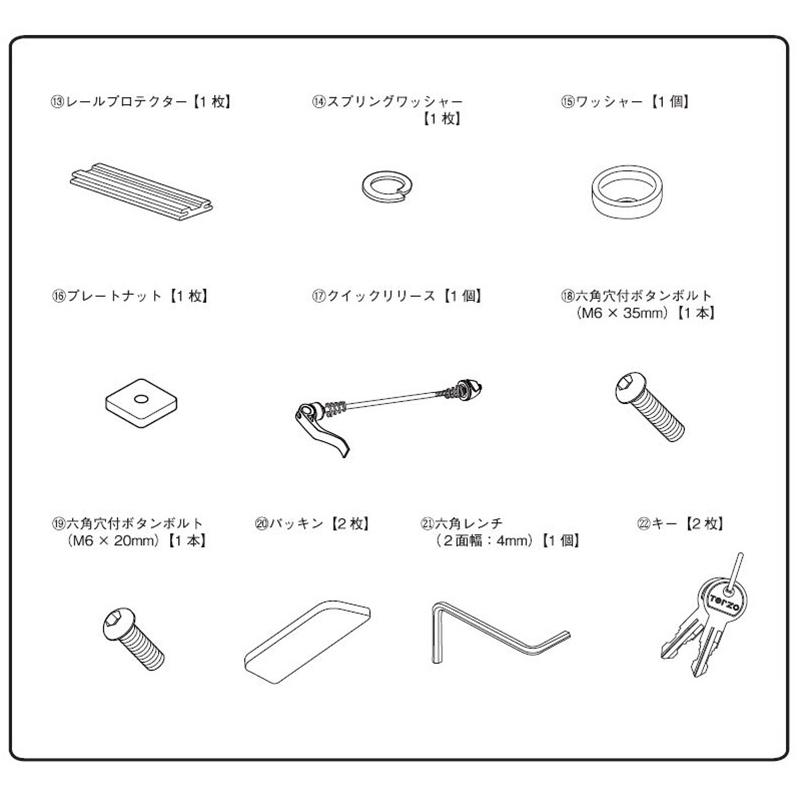 ⑬レールプロテクター【1 枚】

⑭スプリングワッシャー【1 枚】

⑮ワッシャー【1 個】

⑯プレートナット【1 枚】

⑰クイックリリース【1 個】

⑱六角穴付ボタンボルト（M6 × 35mm）【1 本】

⑲六角穴付ボタンボルト（M6 × 20mm）【1 本】

⑳パッキン【2 枚】

㉑六角レンチ（2 面幅：4mm）【1 個】

㉒キー【2 枚】

TERZO