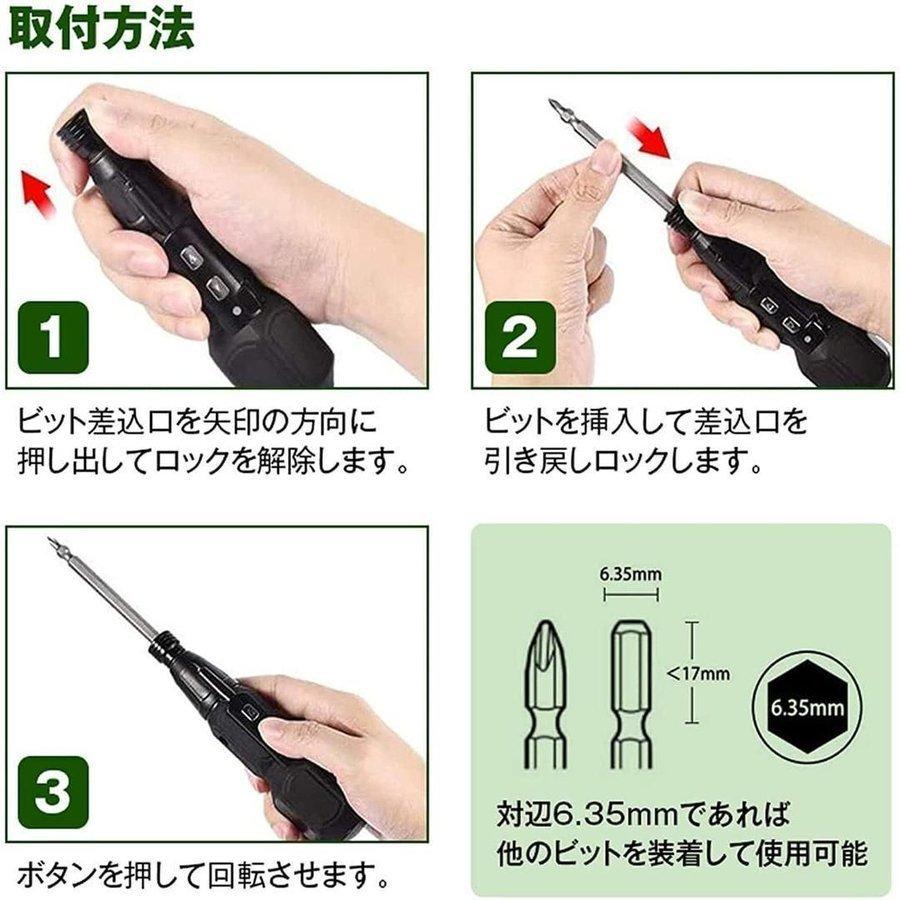 取付方法

1

ビット差込口を矢印の方向に押し出してロックを解除します。

2

ビットを挿入して差込口を引き戻しロックします。

3

ボタンを押して回転させます。

6.35mm

<17mm

6.35mm

対辺6.35mmであれば他のビットを装着して使用可能