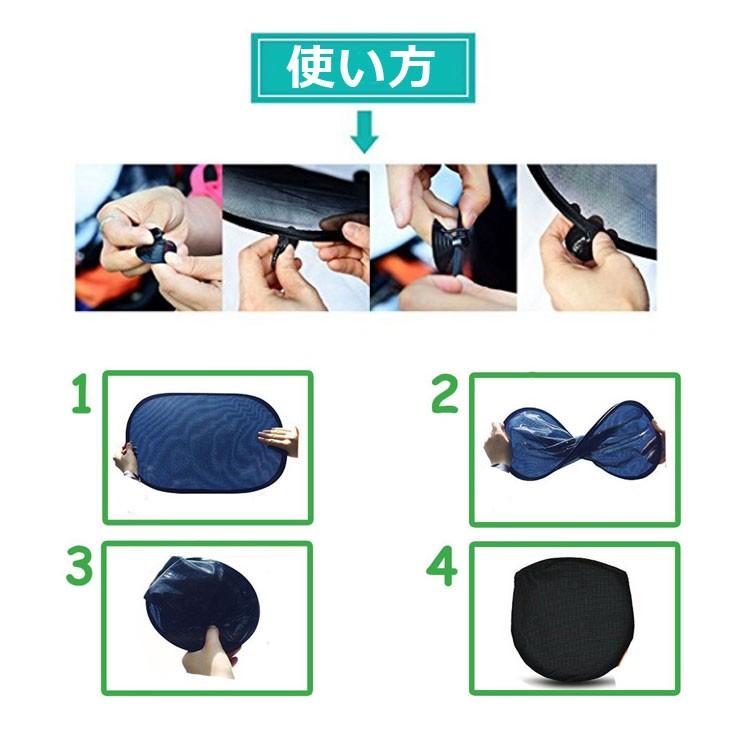 使い方

1

2

3

4