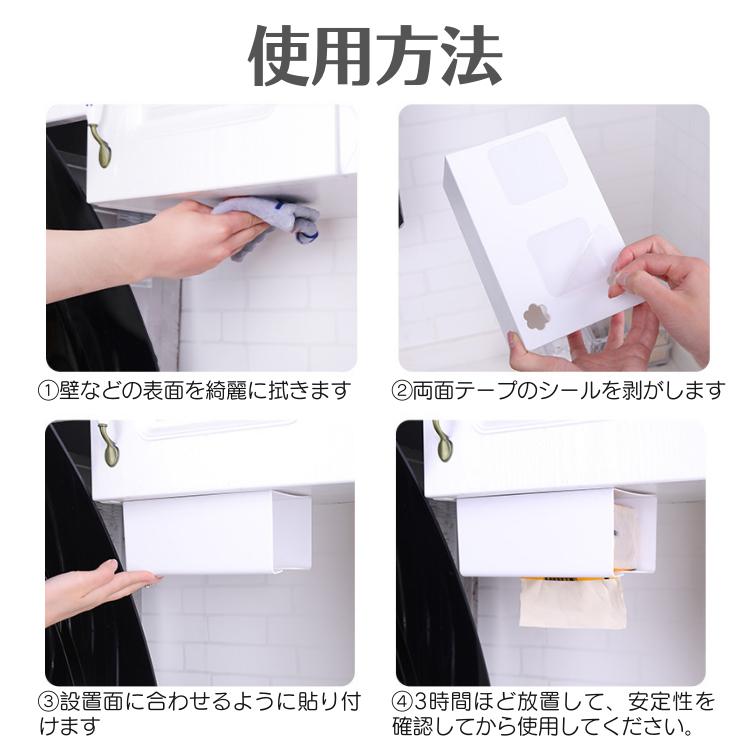 使用方法

①壁などの表面を綺麗に拭きます

②両面テープのシールを剥がします

③設置面に合わせるように貼り付けます

④3時間ほど放置して、安定性を確認してから使用してください。