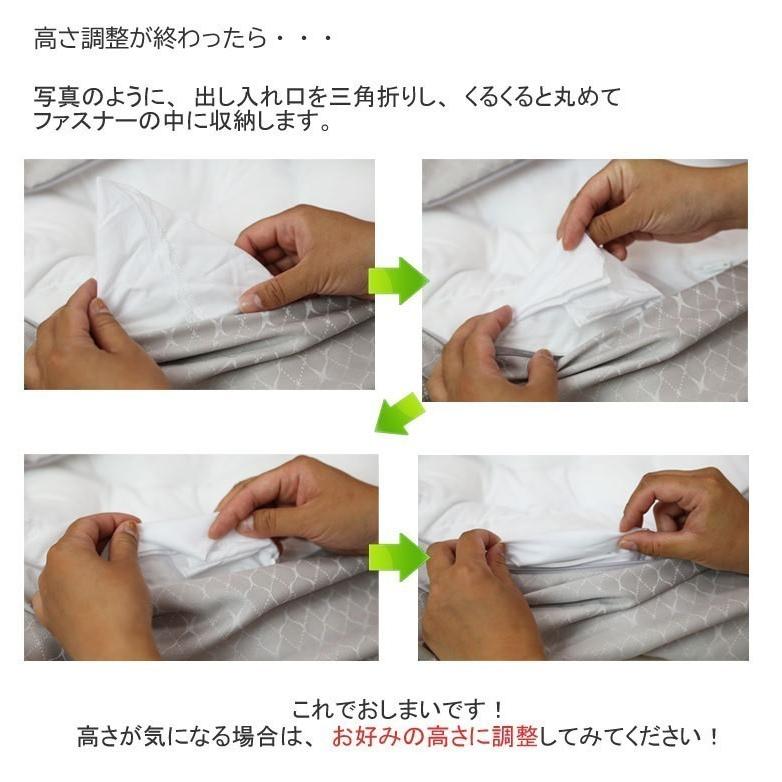 高さ調整が終わったら・・・

写真のように、出し入れ口を三角折りし、くるくると丸めてファスナーの中に収納します。

これでおしまいです！
高さが気になる場合は、お好みの高さに調整してみてください！