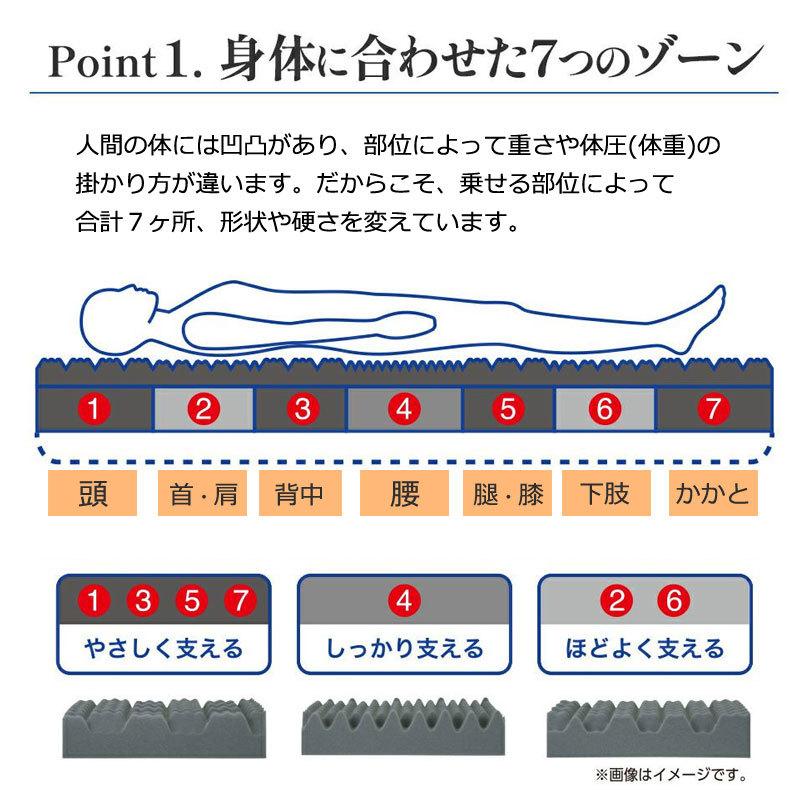 Point 1. 身体に合わせた7つのゾーン

人間の体には凹凸があり、部位によって重さや体圧(体重)の掛かり方が違います。だからこそ、乗せる部位によって合計７ヶ所、形状や硬さを変えています。

1 2 3 4 5 6 7

頭 首・肩 背中 腰 腿・膝 下肢 かかと

1 3 5 7
やさしく支える

4
しっかり支える

2 6
ほどよく支える

※画像はイメージです。