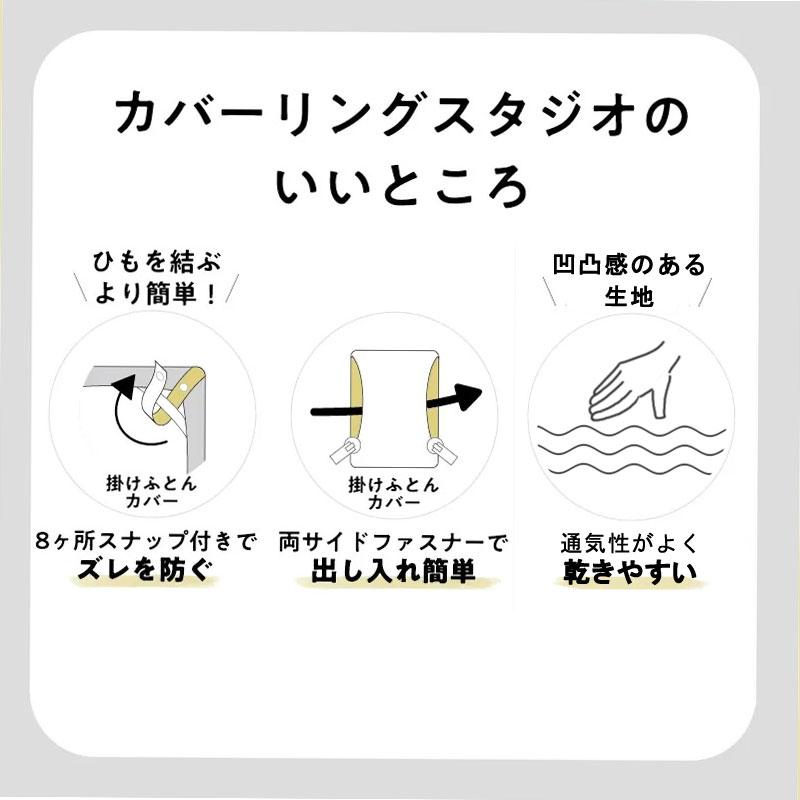 カバーリングスタジオの
いいところ

ひもを結ぶ
より簡単！

掛けふとん
カバー

8ヶ所スナップ付きで
ズレを防ぐ

掛けふとん
カバー

両サイドファスナーで
出し入れ簡単

凹凸感のある
生地

通気性がよく
乾きやすい