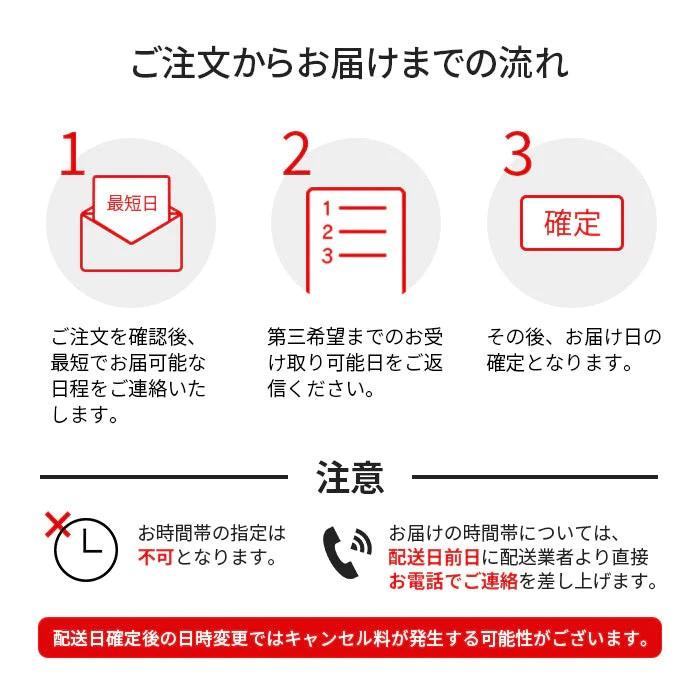 ご注文からお届けまでの流れ

1

最短日

ご注文を確認後、最短でお届可能な日程をご連絡いたします。

2

1
2
3

第三希望までのお受け取り可能日をご返信ください。

3

確定

その後、お届け日の確定となります。

注意

お時間帯の指定は不可となります。

お届けの時間帯については、配送日前日に配送業者より直接お電話でご連絡を差し上げます。

配送日確定後の日時変更ではキャンセル料が発生する可能性がございます。