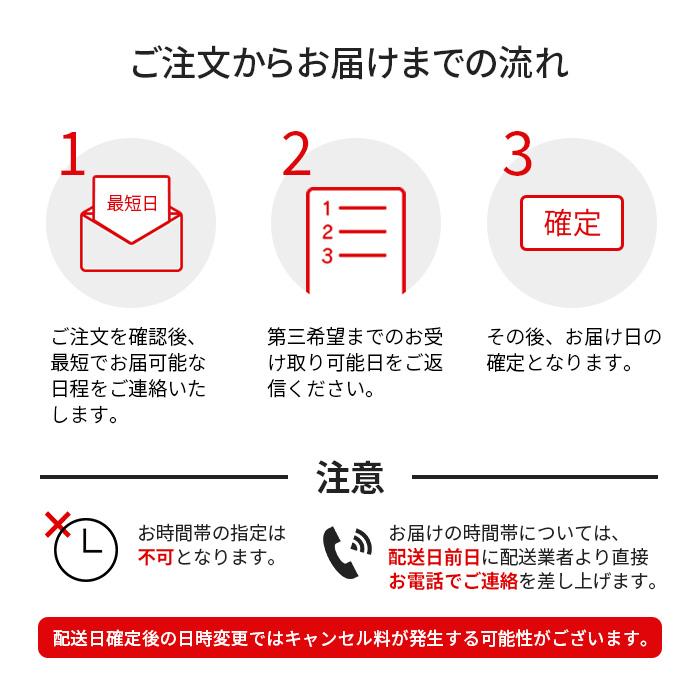 ご注文からお届けまでの流れ

1

最短日

ご注文を確認後、最短でお届可能な日程をご連絡いたします。

2

1
2
3

第三希望までのお受け取り可能日をご返信ください。

3

確定

その後、お届け日の確定となります。

注意

お時間帯の指定は不可となります。

お届けの時間帯については、配送日前日に配送業者より直接お電話でご連絡を差し上げます。

配送日確定後の日時変更ではキャンセル料が発生する可能性がございます。