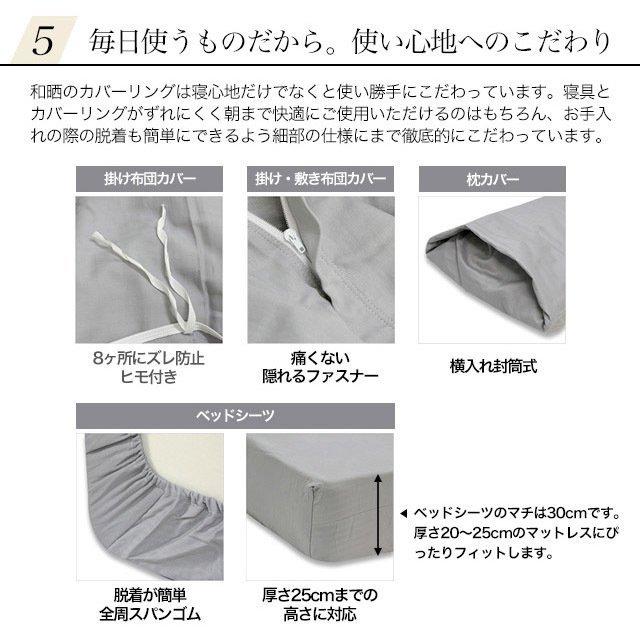 5 毎日使うものだから。使い心地へのこだわり

和晒のカバーリングは寝心地だけでなくと使い勝手にこだわっています。寝具とカバーリングがずれにくく朝まで快適にご使用いただけるのはもちろん、お手入れの際の脱着も簡単にできるよう細部の仕様にまで徹底的にこだわっています。

掛け布団カバー

8ヶ所にズレ防止
ヒモ付き

掛け・敷き布団カバー

痛くない
隠れるファスナー

枕カバー

横入れ封筒式

ベッドシーツ

脱着が簡単
全周スパンゴム

厚さ25cmまでの
高さに対応

◀ ベッドシーツのマチは30cmです。厚さ20〜25cmのマットレスにぴったりフィットします。