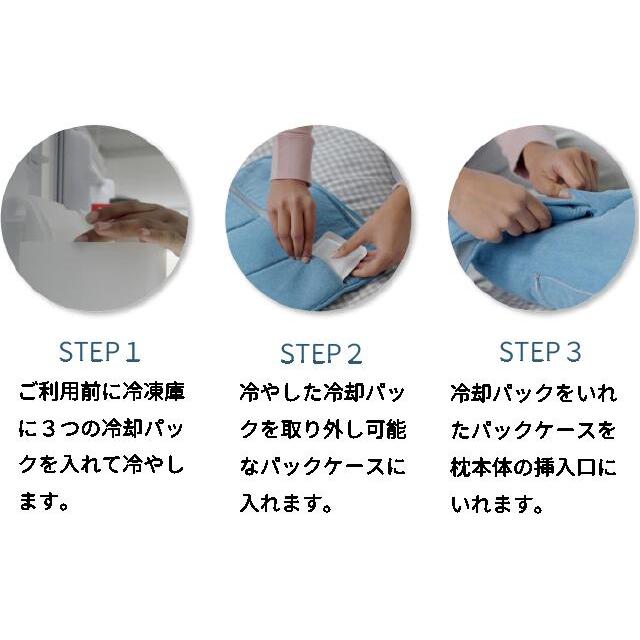 STEP 1
ご利用前に冷凍庫に３つの冷却パックを入れて冷やします。

STEP 2
冷やした冷却パックを取り外し可能なパックケースに入れます。

STEP 3
冷却パックをいれたパックケースを枕本体の挿入口にいれます。