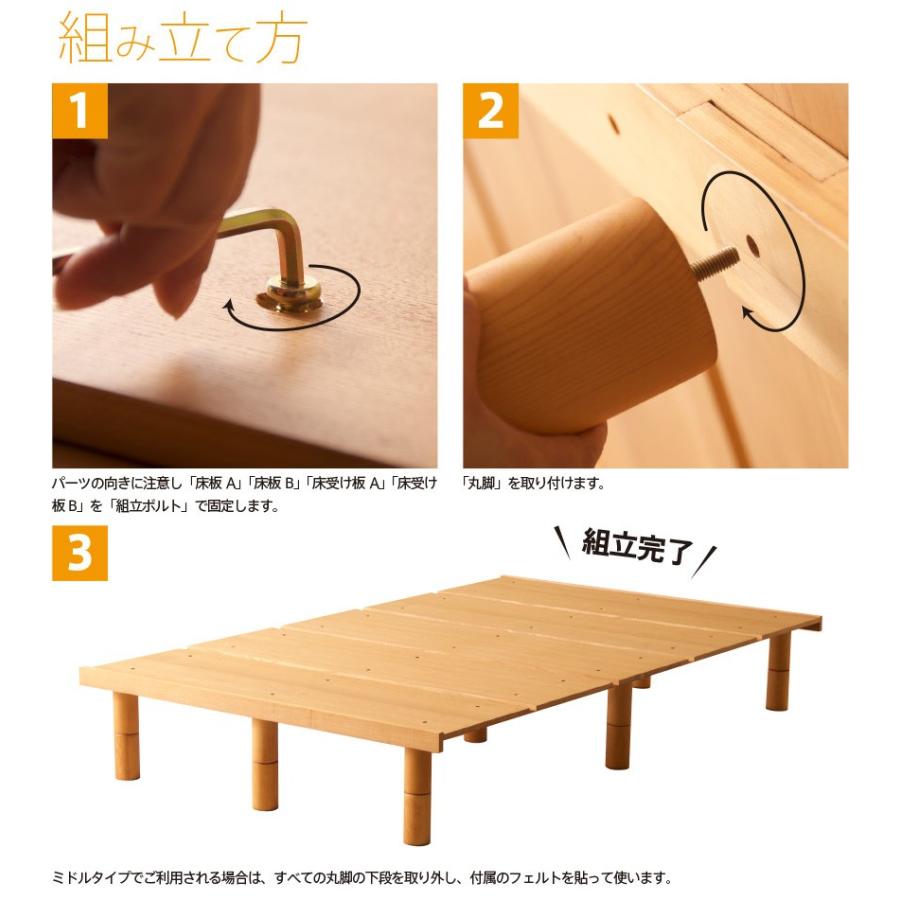 組み立て方

1

パーツの向きに注意し「床板 A」「床板 B」「床受け板 A」「床受け板 B」を「組立ボルト」で固定します。

2

「丸脚」を取り付けます。

3

組立完了

ミドルタイプでご利用される場合は、すべての丸脚の下段を取り外し、付属のフェルトを貼って使います。