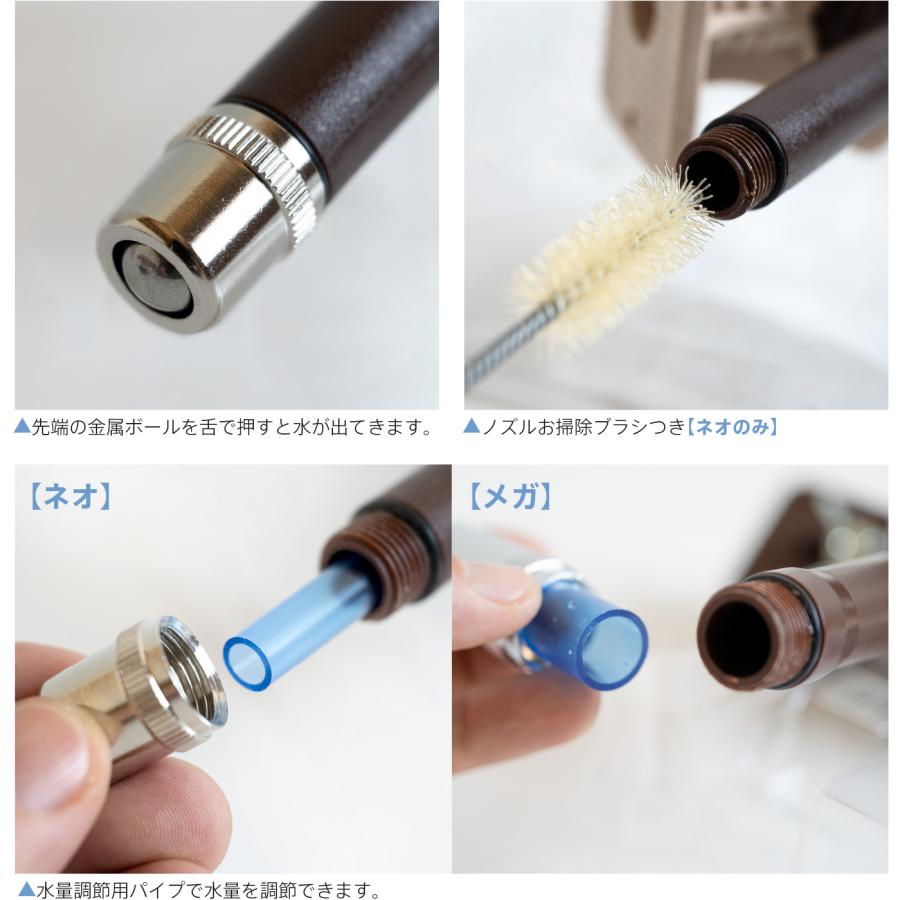 ▲先端の金属ボールを舌で押すと水が出てきます。

▲ノズルお掃除ブラシつき【ネオのみ】

【ネオ】

【メガ】

▲水量調節用パイプで水量を調節できます。