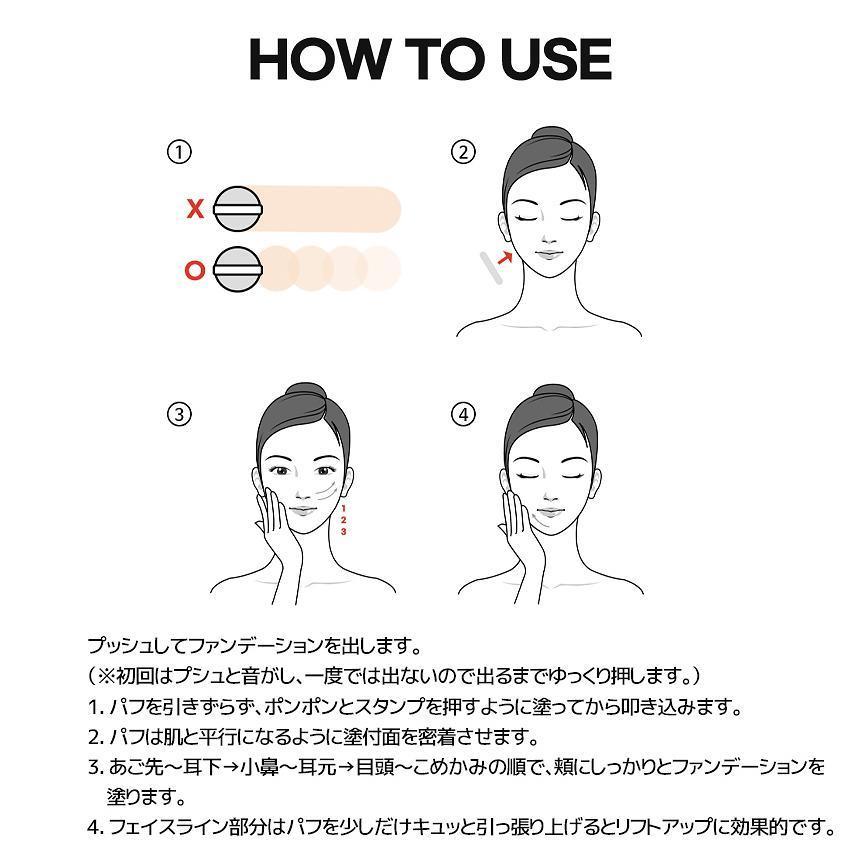 HOW TO USE

①

X

O

②

③

1
2
3

④

プッシュしてファンデーションを出します。
（※初回はプシュと音がし、一度では出ないので出るまでゆっくり押します。）
1. パフを引きずらず、ポンポンとスタンプを押すように塗ってから叩き込みます。
2. パフは肌と平行になるように塗付面を密着させます。
3. あご先～耳下→小鼻～耳元→目頭～こめかみの順で、頬にしっかりとファンデーションを塗ります。
4. フェイスライン部分はパフを少しだけキュッと引っ張り上げるとリフトアップに効果的です。