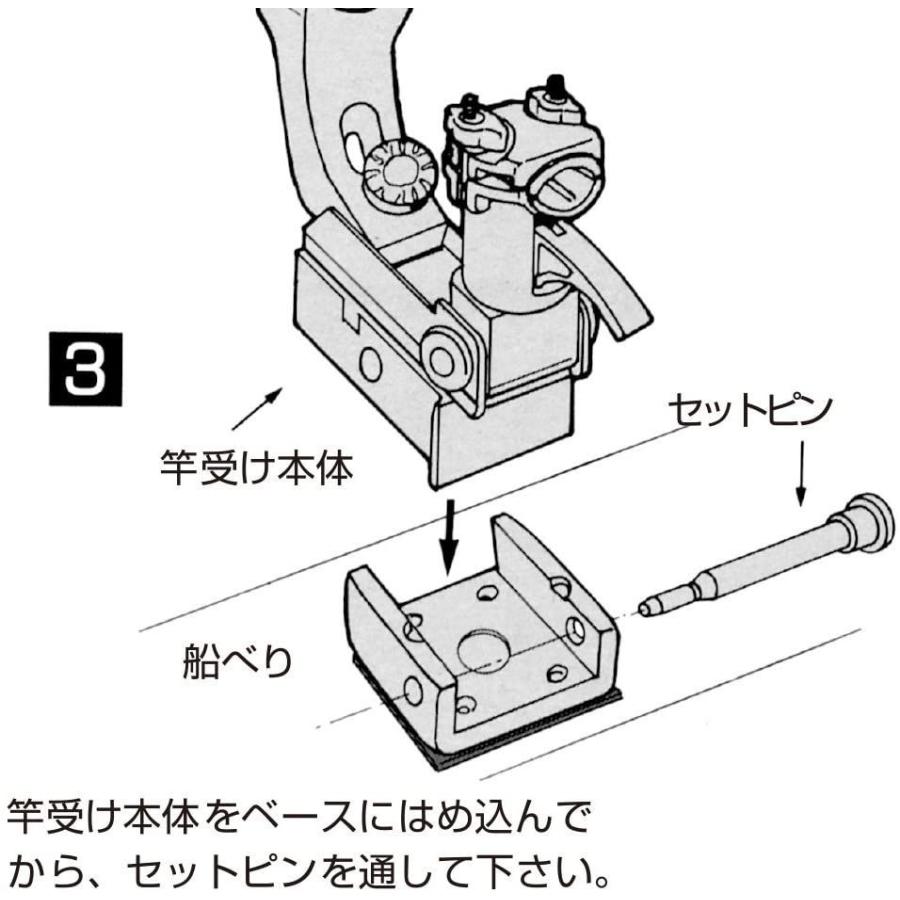 3

竿受け本体

セットピン

船べり

竿受け本体をベースにはめ込んでから、セットピンを通して下さい。