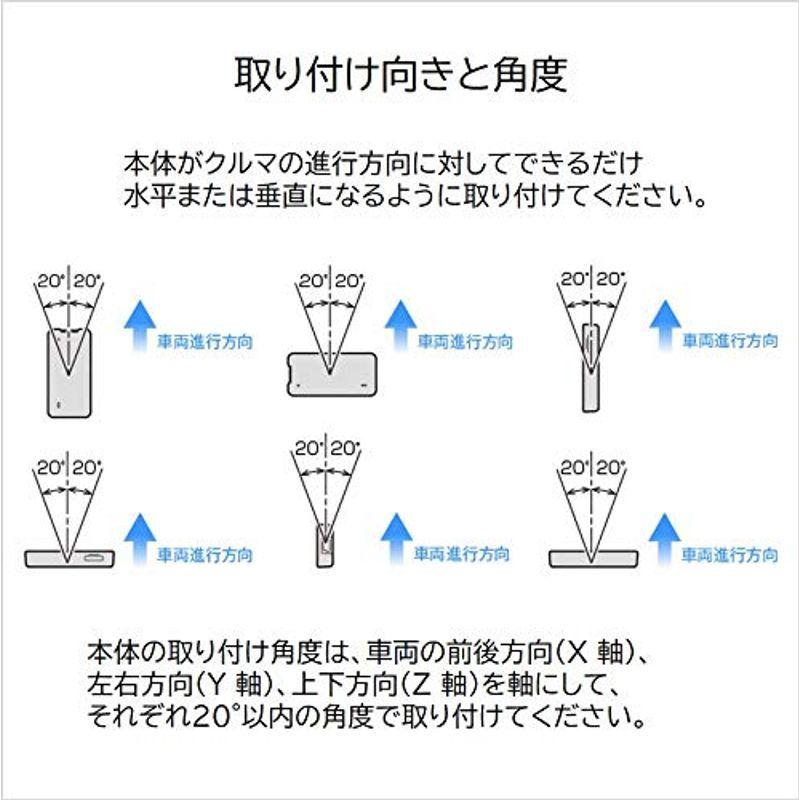 取り付け向きと角度

本体がクルマの進行方向に対してできるだけ水平または垂直になるように取り付けてください。

20° 20°
車両進行方向

20° 20°
車両進行方向

20° 20°
車両進行方向

20° 20°
車両進行方向

20° 20°
車両進行方向

20° 20°
車両進行方向

本体の取り付け角度は、車両の前後方向(X 軸)、左右方向(Y 軸)、上下方向(Z 軸)を軸にして、それぞれ20°以内の角度で取り付けてください。