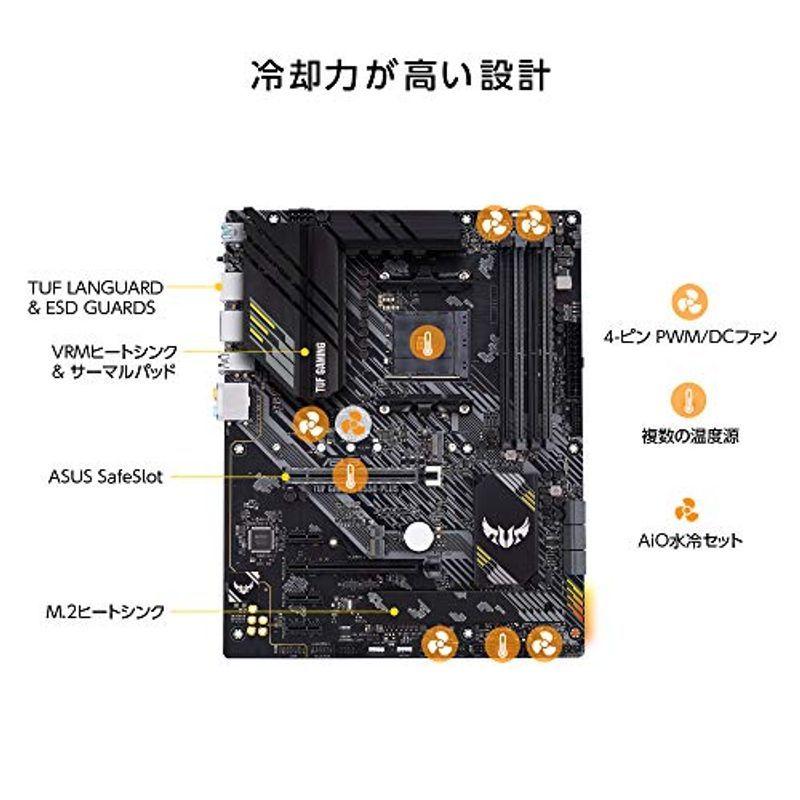 冷却力が高い設計

TUF LANGUARD
& ESD GUARDS

VRMヒートシンク
& サーマルパッド

ASUS SafeSlot

M.2ヒートシンク

TUF GAMING

4-ピン PWM/DCファン

複数の温度源

AiO水冷セット