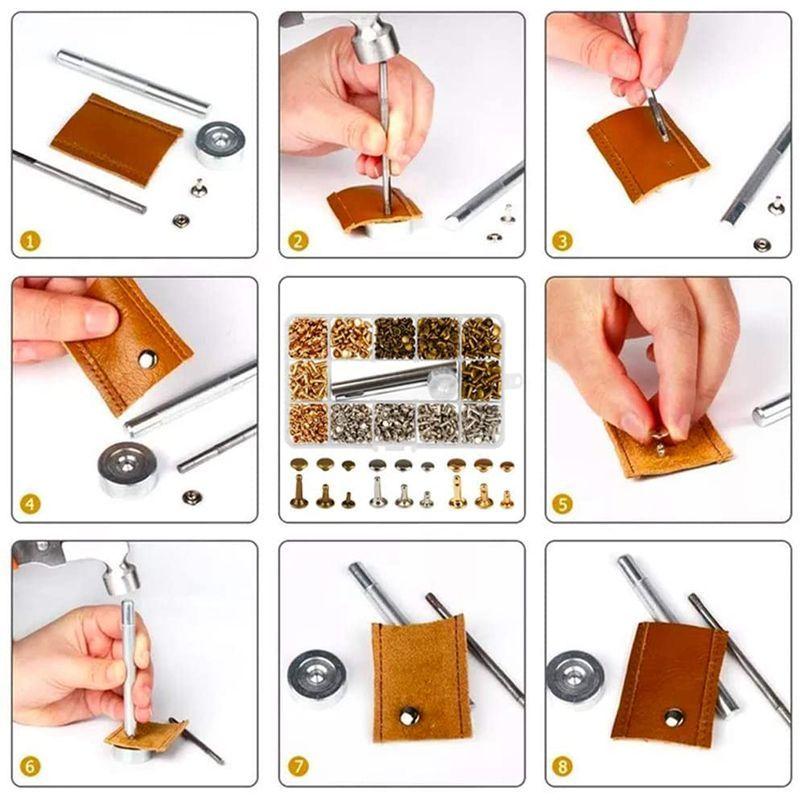 1

2

3

4

5

6

7

8