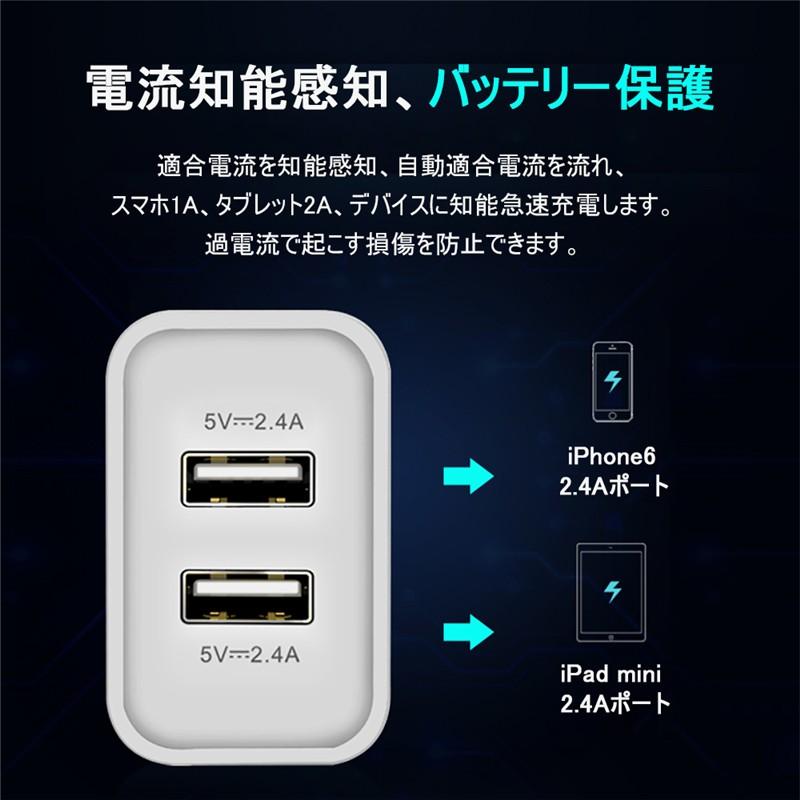 電流知能感知、バッテリー保護

適合電流を知能感知、自動適合電流を流れ、
スマホ1A、タブレット2A、デバイスに知能急速充電します。
過電流で起こす損傷を防止できます。

5V⎓2.4A

5V⎓2.4A

iPhone6
2.4Aポート

iPad mini
2.4Aポート