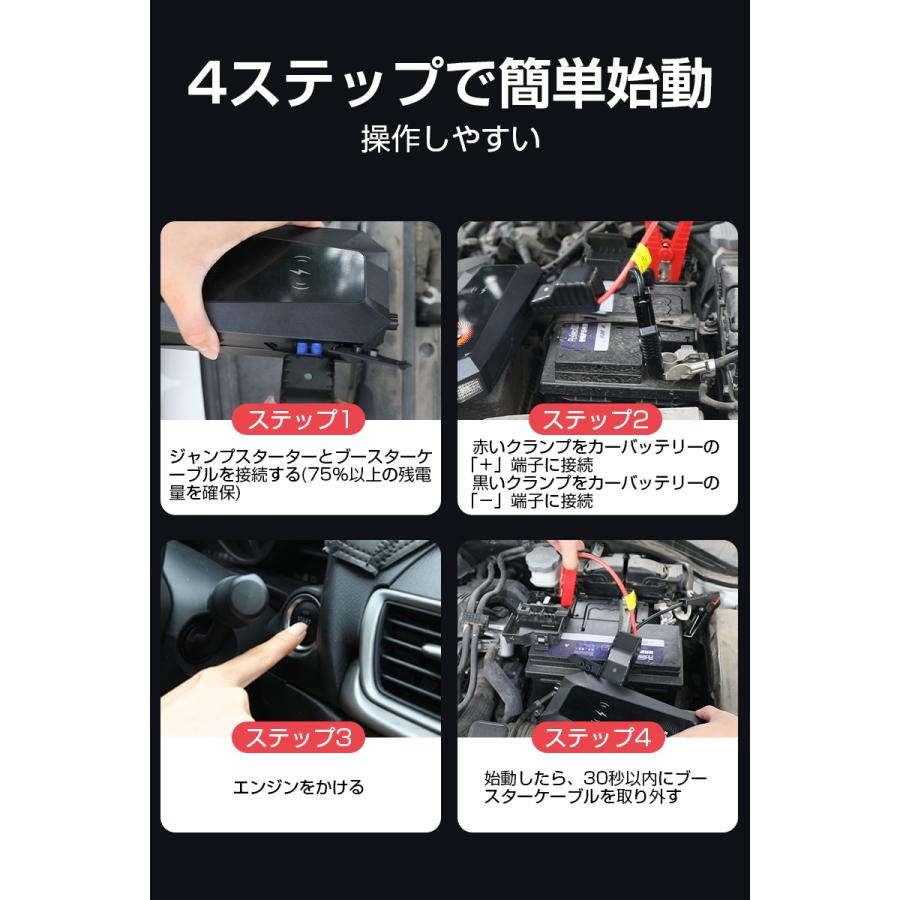 4ステップで簡単始動
操作しやすい

ステップ1
ジャンプスターターとブースターケーブルを接続する(75%以上の残電量を確保)

ステップ2
赤いクランプをカーバッテリーの「+」端子に接続
黒いクランプをカーバッテリーの「−」端子に接続

ステップ3
エンジンをかける

ステップ4
始動したら、30秒以内にブースターケーブルを取り外す