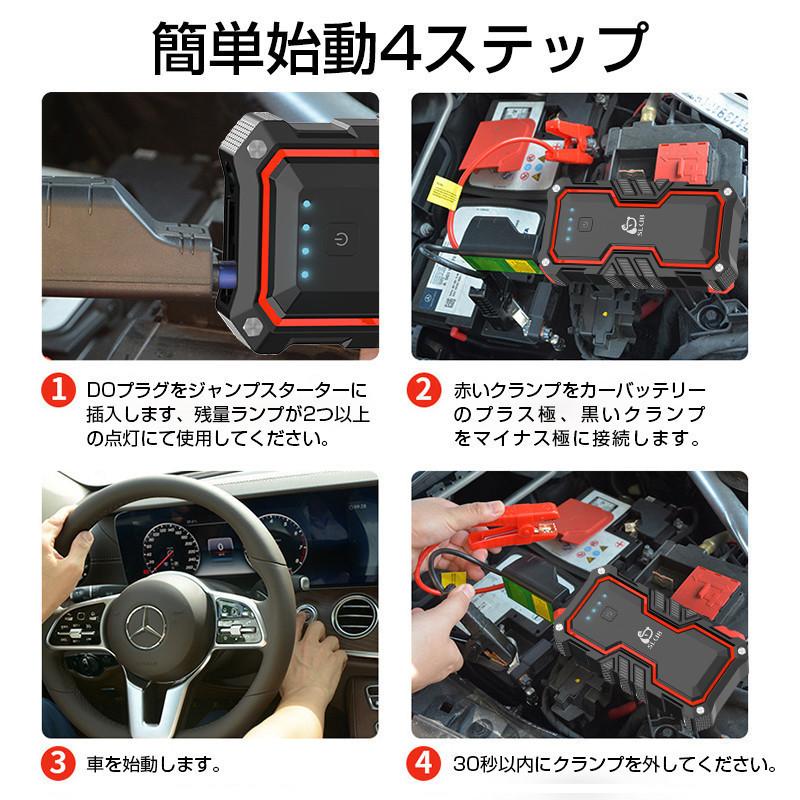 簡単始動4ステップ

1 DOプラグをジャンプスターターに挿入します、残量ランプが2つ以上の点灯にて使用してください。

2 赤いクランプをカーバッテリーのプラス極、黒いクランプをマイナス極に接続します。

3 車を始動します。

4 30秒以内にクランプを外してください。