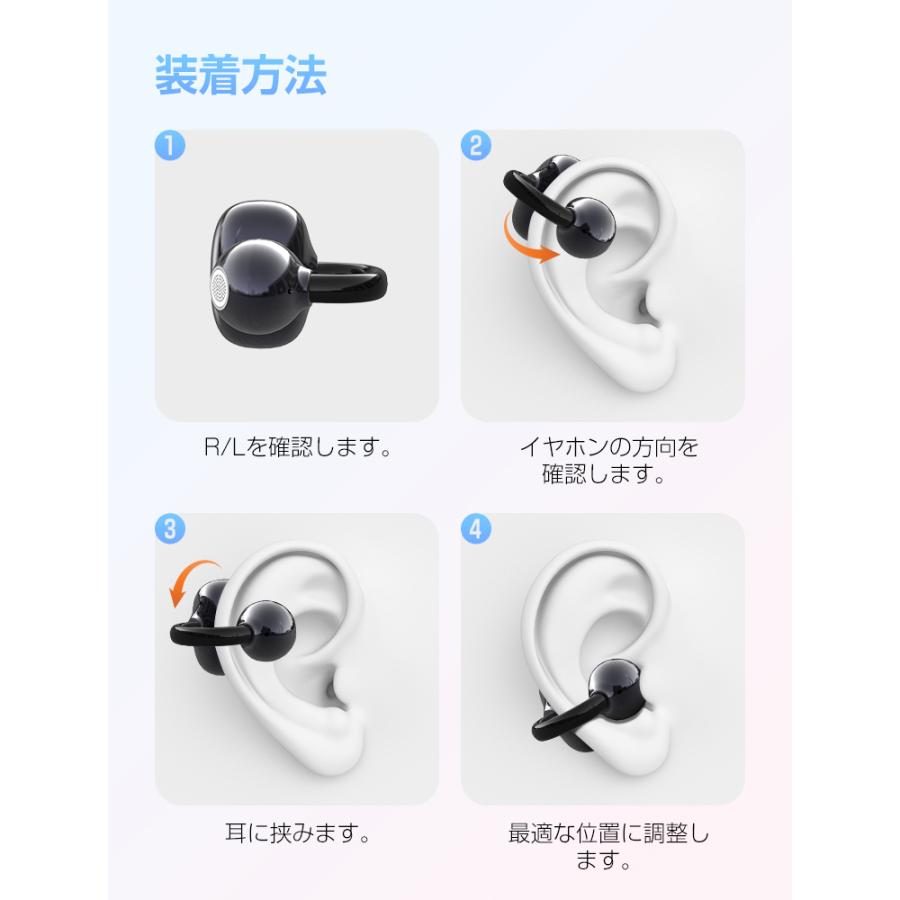 装着方法

1

R/Lを確認します。

2

イヤホンの方向を確認します。

3

耳に挟みます。

4

最適な位置に調整します。