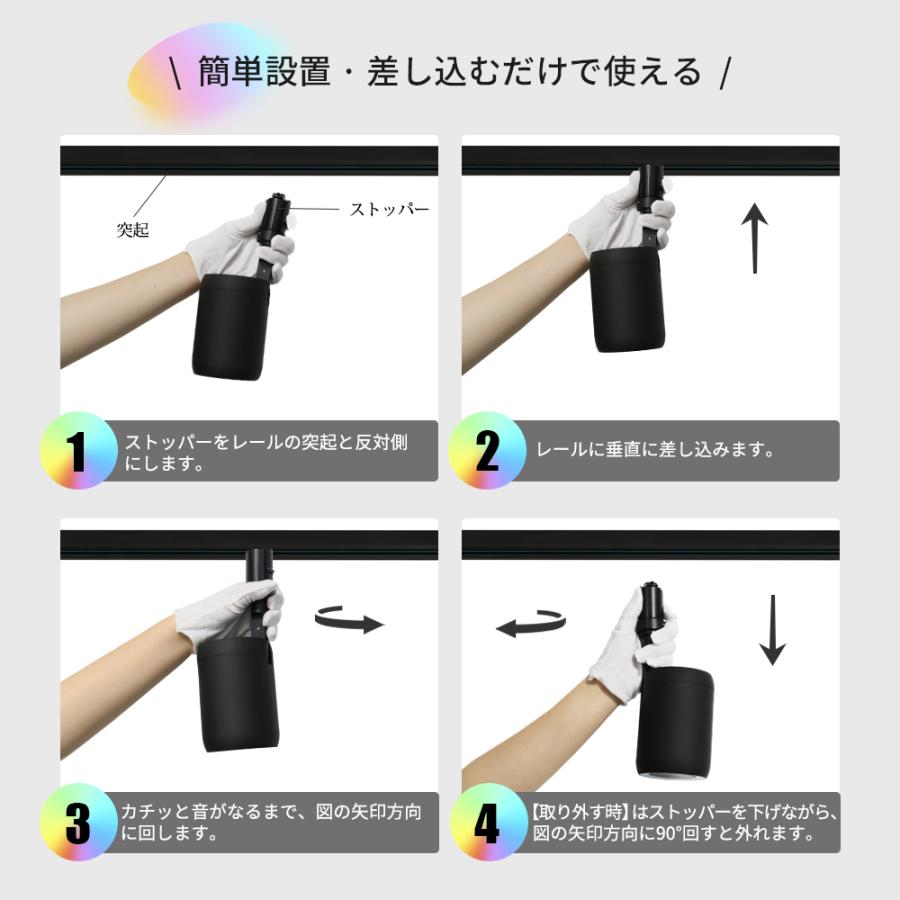 \ 簡単設置・差し込むだけで使える /

突起

ストッパー

1

ストッパーをレールの突起と反対側にします。

2

レールに垂直に差し込みます。

3

カチッと音がなるまで、図の矢印方向に回します。

4

【取り外す時】はストッパーを下げながら、図の矢印方向に90°回すと外れます。