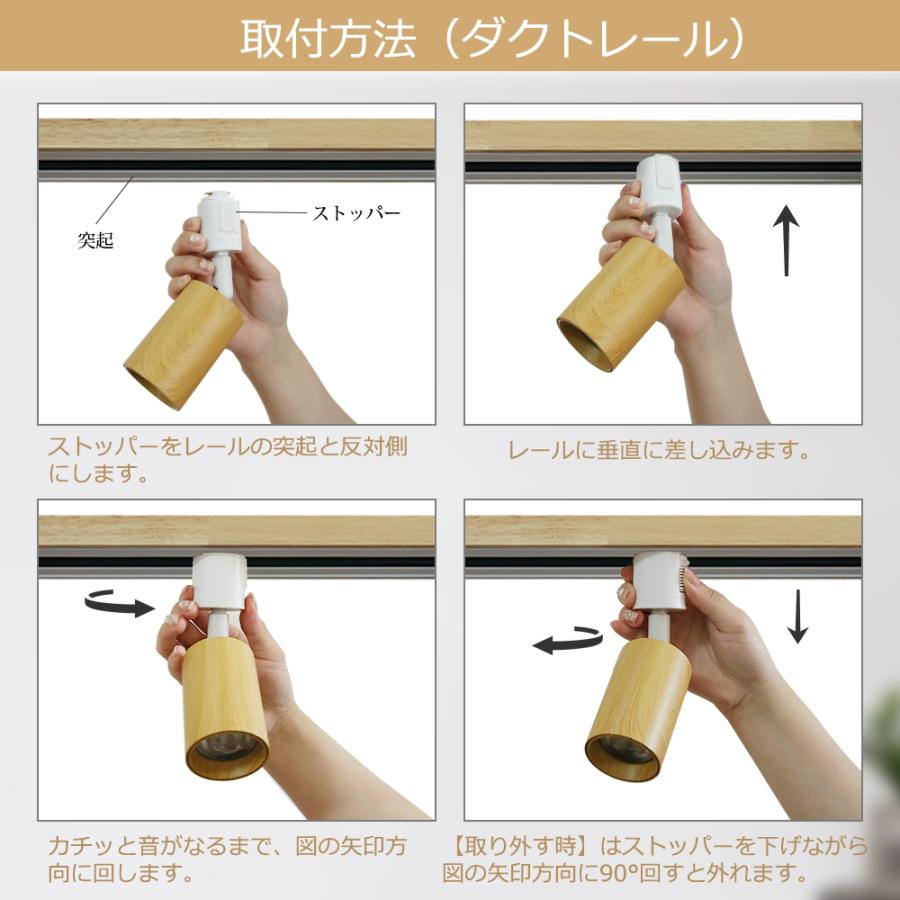 取付方法（ダクトレール）

突起

ストッパー

ストッパーをレールの突起と反対側にします。

レールに垂直に差し込みます。

カチッと音がなるまで、図の矢印方向に回します。

【取り外す時】はストッパーを下げながら、図の矢印方向に90°回すと外れます。