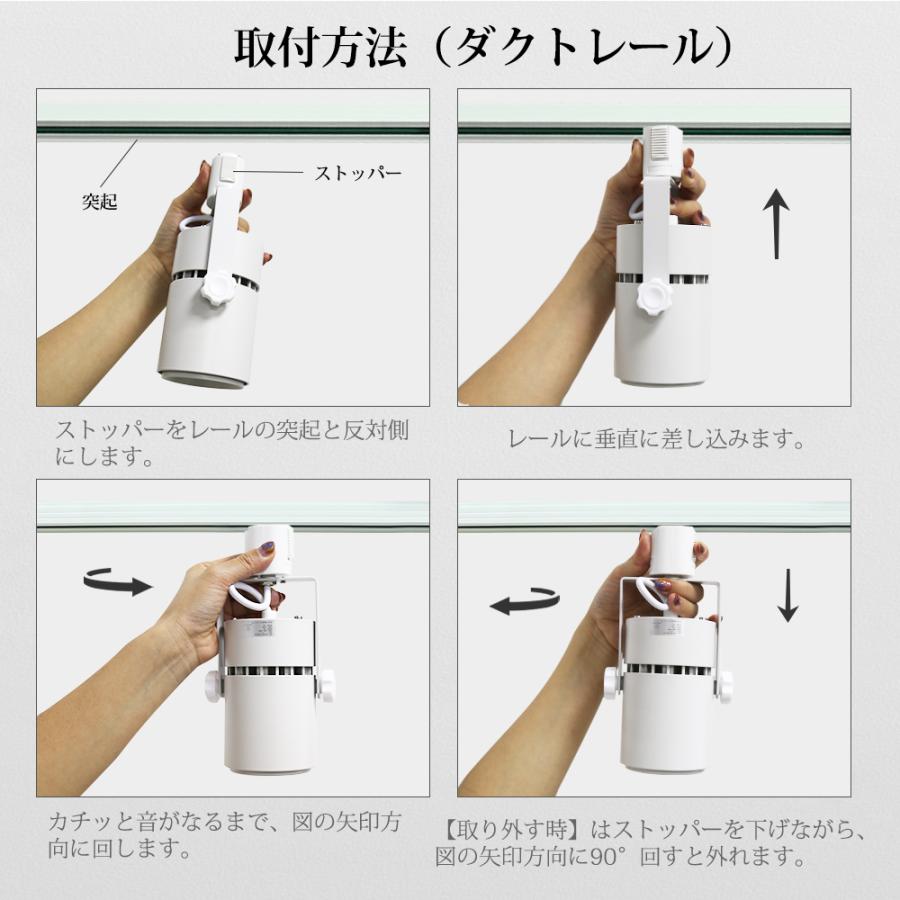 取付方法（ダクトレール）

突起

ストッパー

ストッパーをレールの突起と反対側にします。

レールに垂直に差し込みます。

カチッと音がなるまで、図の矢印方向に回します。

【取り外す時】はストッパーを下げながら、図の矢印方向に90°回すと外れます。