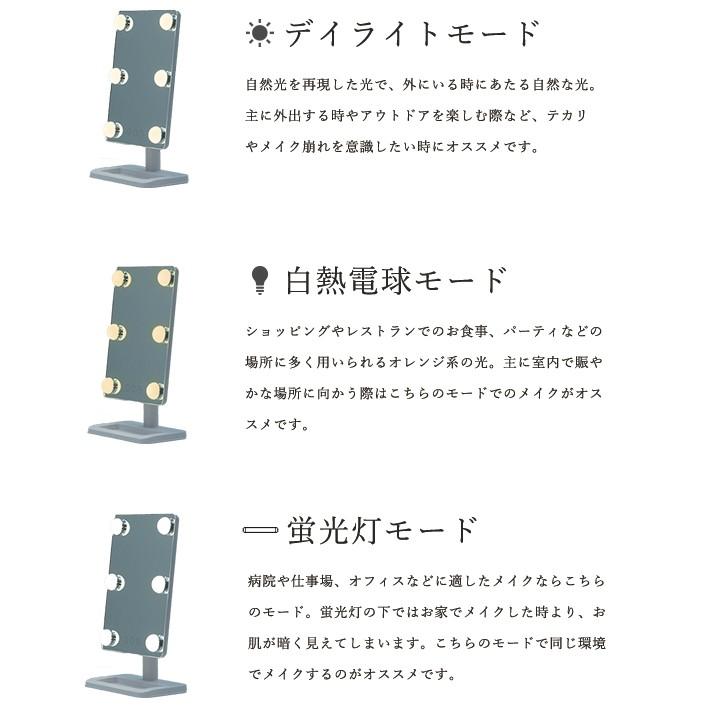 デイライトモード

自然光を再現した光で、外にいる時にあたる自然な光。主に外出する時やアウトドアを楽しむ際など、テカリやメイク崩れを意識したい時にオススメです。

白熱電球モード

ショッピングやレストランでのお食事、パーティなどの場所に多く用いられるオレンジ系の光。主に室内で賑やかな場所に向かう際はこちらのモードでのメイクがオススメです。

蛍光灯モード

病院や仕事場、オフィスなどに適したメイクならこちらのモード。蛍光灯の下ではお家でメイクした時より、お肌が暗く見えてしまいます。こちらのモードで同じ環境でメイクするのがオススメです。