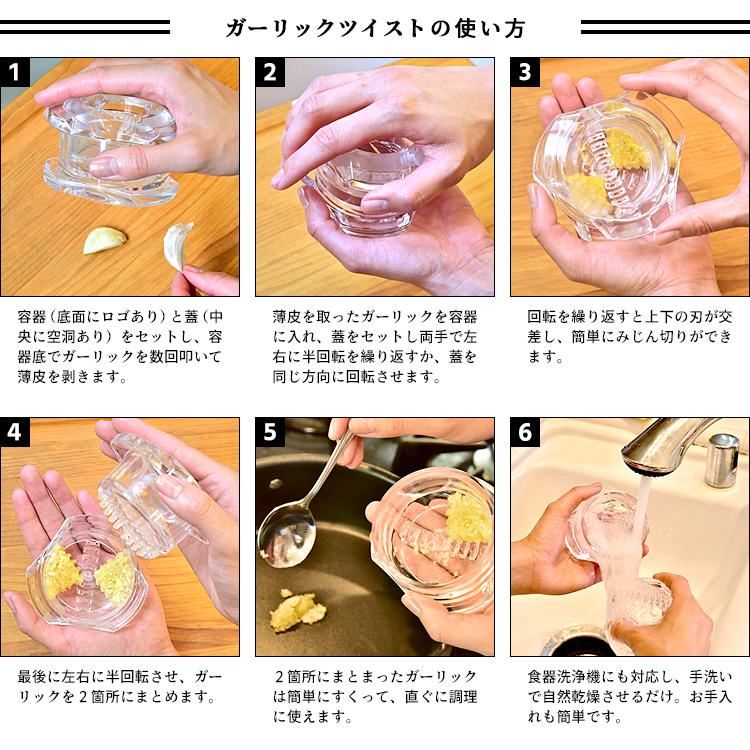 ガーリックツイストの使い方

1

容器（底面にロゴあり）と蓋（中央に空洞あり）をセットし、容器底でガーリックを数回叩いて薄皮を剥きます。

2

薄皮を取ったガーリックを容器に入れ、蓋をセットし両手で左右に半回転を繰り返すか、蓋を同じ方向に回転させます。

3

回転を繰り返すと上下の刃が交差し、簡単にみじん切りができます。

4

最後に左右に半回転させ、ガーリックを２箇所にまとめます。

5

２箇所にまとまったガーリックは簡単にすくって、直ぐに調理に使えます。

6

食器洗浄機にも対応し、手洗いで自然乾燥させるだけ。お手入れも簡単です。