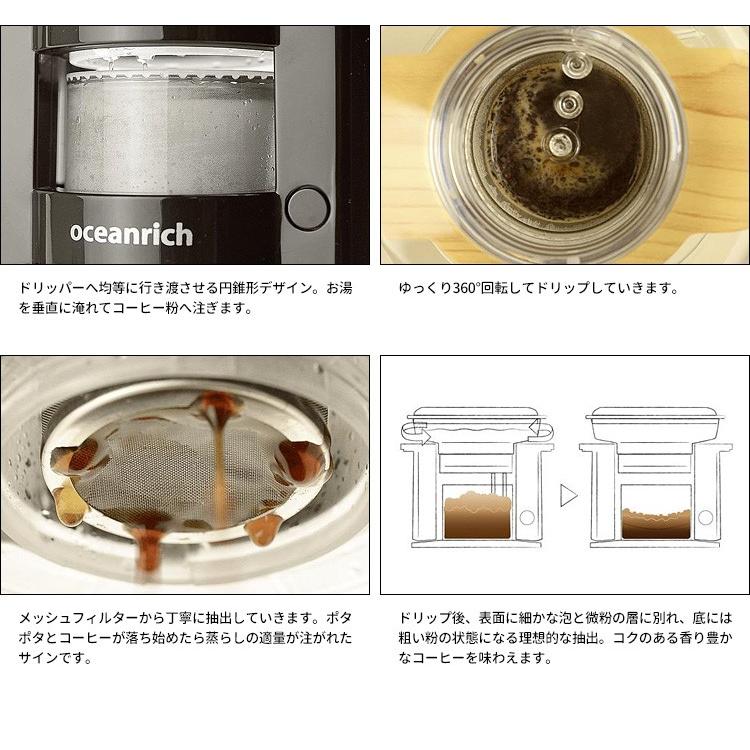 oceanrich

ドリッパーへ均等に行き渡させる円錐形デザイン。お湯を垂直に淹れてコーヒー粉へ注ぎます。

ゆっくり360°回転してドリップしていきます。

メッシュフィルターから丁寧に抽出していきます。ポタポタとコーヒーが落ち始めたら蒸らしの適量が注がれたサインです。

ドリップ後、表面に細かな泡と微粉の層に別れ、底には粗い粉の状態になる理想的な抽出。コクのある香り豊かなコーヒーを味わえます。