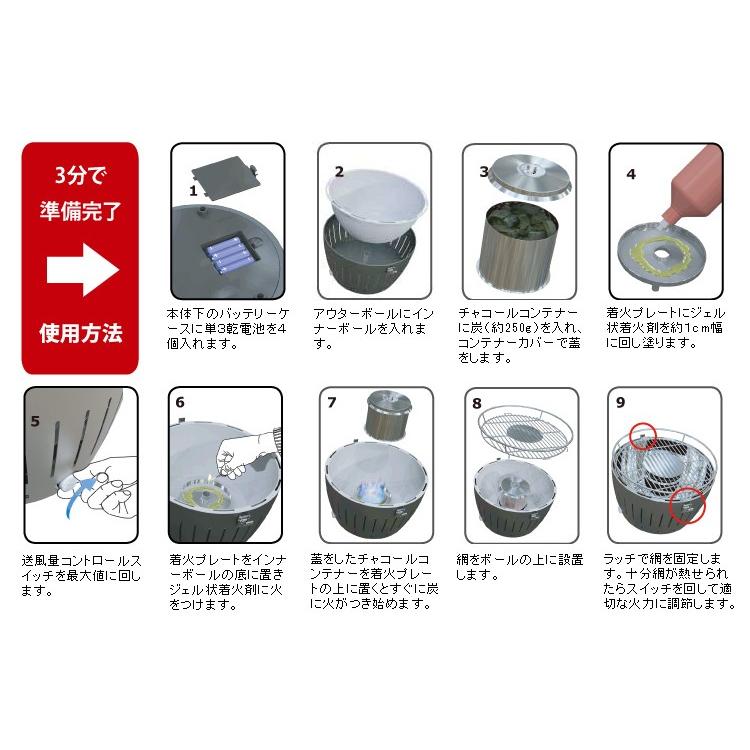 3分で
準備完了

使用方法

1
本体下のバッテリーケースに単3乾電池を4個入れます。

2
アウターボールにインナーボールを入れます。

3
チャコールコンテナーに炭(約250g)を入れ、コンテナーカバーで蓋をします。

4
着火プレートにジェル状着火剤を約1cm幅に回し塗ります。

5
送風量コントロールスイッチを最大値に回します。

6
着火プレートをインナーボールの底に置きジェル状着火剤に火をつけます。

7
蓋をしたチャコールコンテナーを着火プレートの上に置くとすぐに炭に火がつき始めます。

8
網をボールの上に設置します。

9
ラッチで網を固定します。十分網が熱せられたらスイッチを回して適切な火力に調節します。