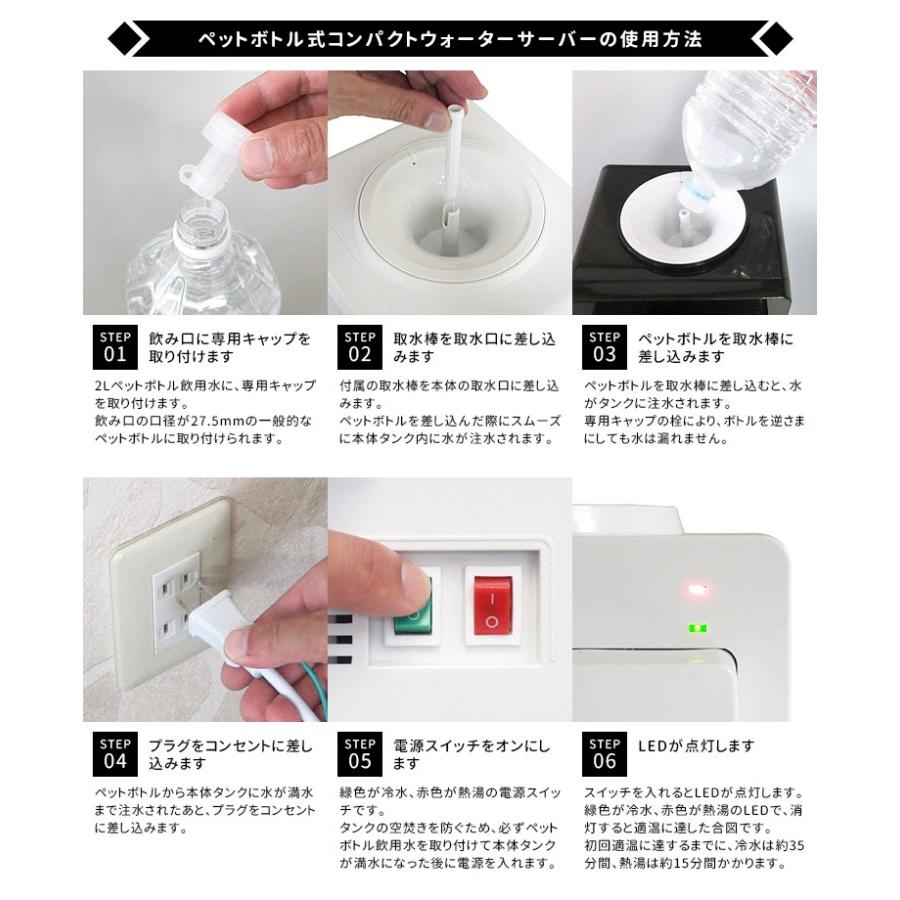 ペットボトル式コンパクトウォーターサーバーの使用方法

STEP 01 飲み口に専用キャップを取り付けます

2Lペットボトル飲用水に、専用キャップを取り付けます。
飲み口の口径が27.5mmの一般的なペットボトルに取り付けられます。

STEP 02 取水棒を取水口に差し込みます

付属の取水棒を本体の取水口に差し込みます。
ペットボトルを差し込んだ際にスムーズに本体タンク内に水が注水されます。

STEP 03 ペットボトルを取水棒に差し込みます

ペットボトルを取水棒に差し込むと、水がタンクに注水されます。
専用キャップの栓により、ボトルを逆さまにしても水は漏れません。

STEP 04 プラグをコンセントに差し込みます

ペットボトルから本体タンクに水が満水まで注水されたあと、プラグをコンセントに差し込みます。

STEP 05 電源スイッチをオンにします

緑色が冷水、赤色が熱湯の電源スイッチです。
タンクの空焚きを防ぐため、必ずペットボトル飲用水を取り付けて本体タンクが満水になった後に電源を入れます。

STEP 06 LEDが点灯します

スイッチを入れるとLEDが点灯します。
緑色が冷水、赤色が熱湯のLEDで、消灯すると適温に達した合図です。
初回適温に達するまでに、冷水は約35分間、熱湯は約15分間かかります。