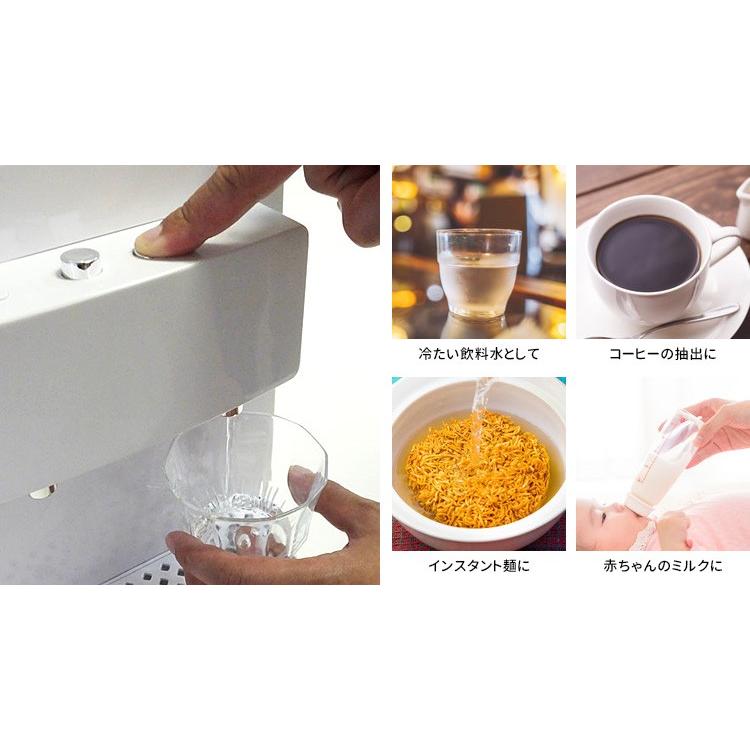 冷たい飲料水として

コーヒーの抽出に

インスタント麺に

赤ちゃんのミルクに