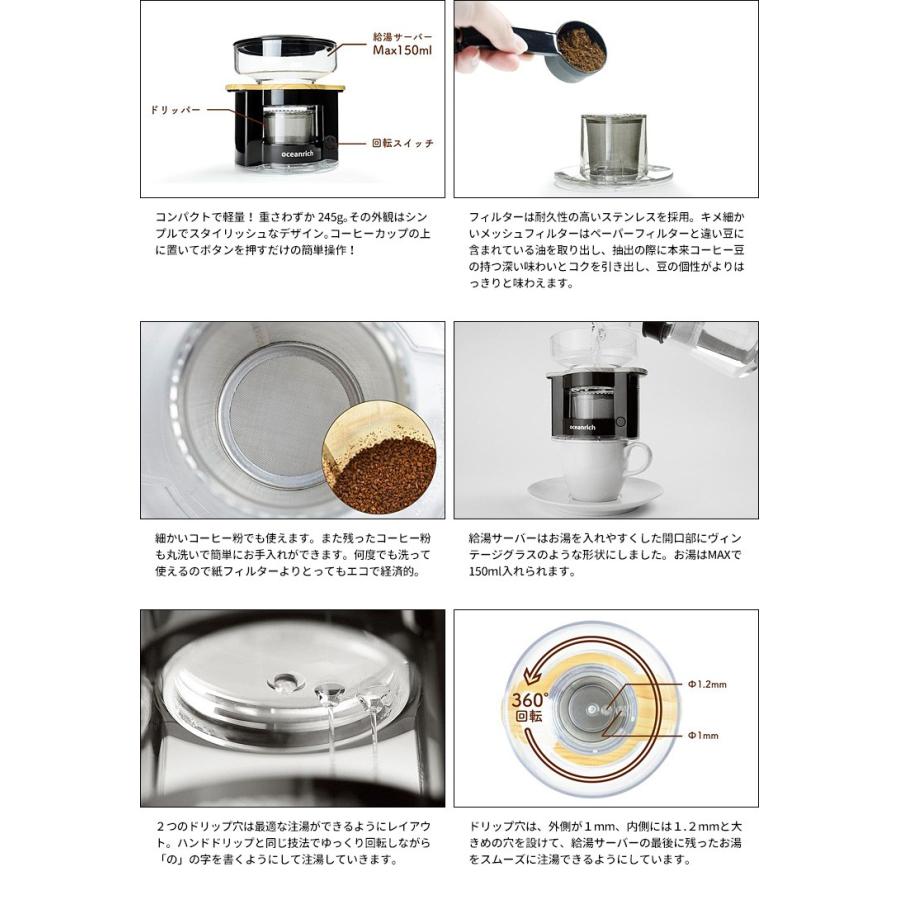 給湯サーバー
Max150ml

ドリッパー

回転スイッチ

oceanrich

コンパクトで軽量！重さわずか 245g。その外観はシンプルでスタイリッシュなデザイン。コーヒーカップの上に置いてボタンを押すだけの簡単操作！

フィルターは耐久性の高いステンレスを採用。キメ細かいメッシュフィルターはペーパーフィルターと違い豆に含まれている油を取り出し、抽出の際に本来コーヒー豆の持つ深い味わいとコクを引き出し、豆の個性がよりはっきりと味わえます。

oceanrich

細かいコーヒー粉でも使えます。また残ったコーヒー粉も丸洗いで簡単にお手入れができます。何度でも洗って使えるので紙フィルターよりとってもエコで経済的。

給湯サーバーはお湯を入れやすくした開口部にヴィンテージグラスのような形状にしました。お湯はMAXで150ml入れられます。

360° 回転

Φ1.2mm

Φ1mm

２つのドリップ穴は最適な注湯ができるようにレイアウト。ハンドドリップと同じ技法でゆっくり回転しながら「の」の字を書くようにして注湯していきます。

ドリップ穴は、外側が１mm、内側には１.２mmと大きめの穴を設けて、給湯サーバーの最後に残ったお湯をスムーズに注湯できるようにしています。