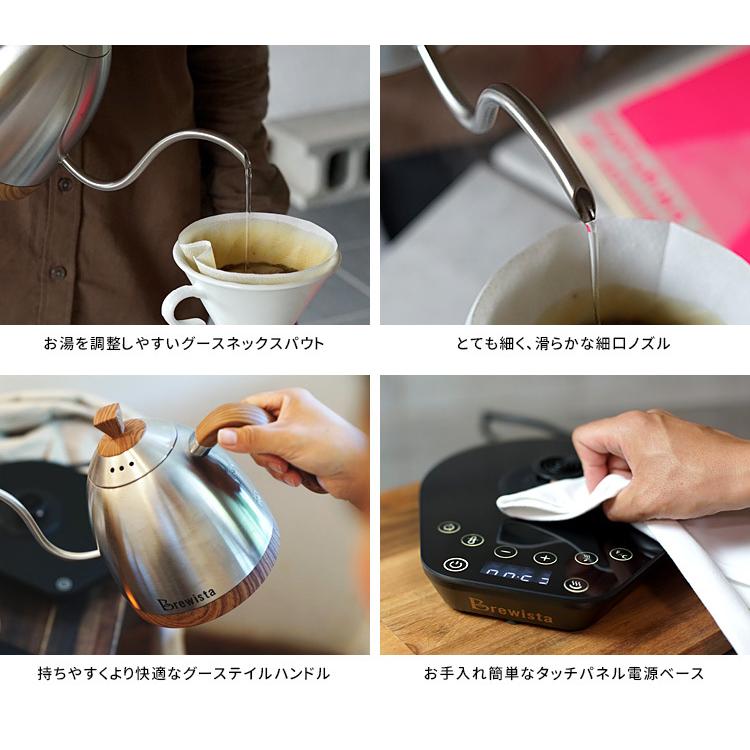 お湯を調整しやすいグースネックスパウト

とても細く、滑らかな細口ノズル

Brewista

持ちやすくより快適なグーステイルハンドル

Brewista

お手入れ簡単なタッチパネル電源ベース