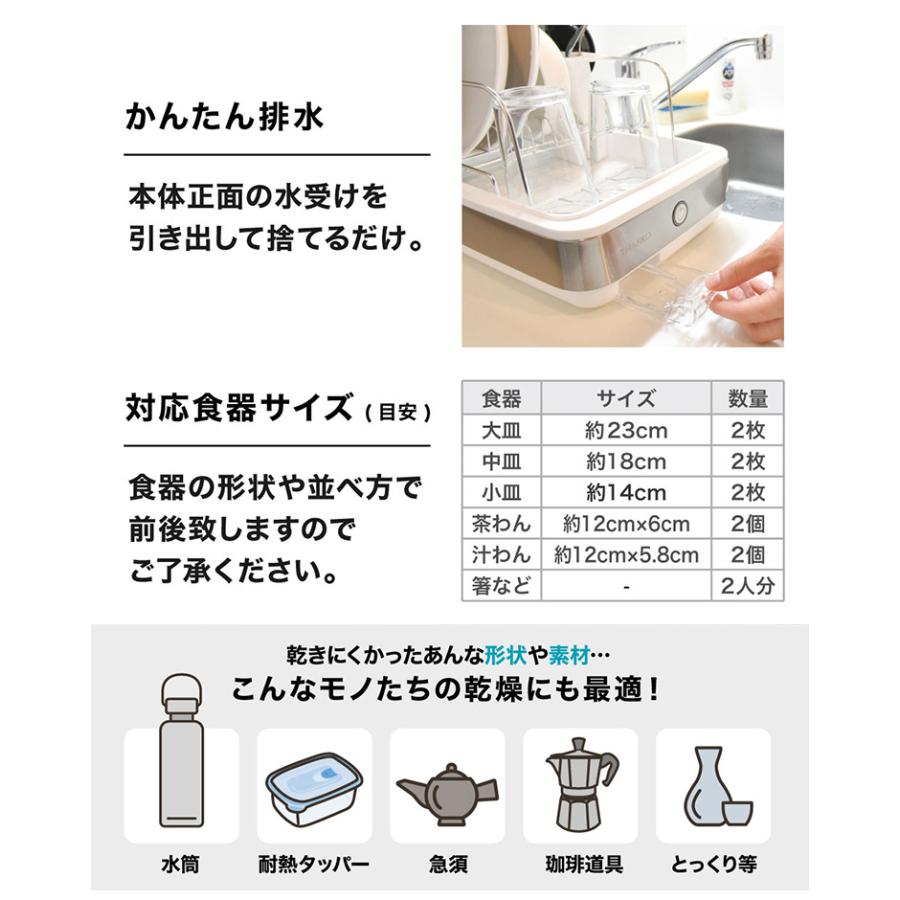 かんたん排水

本体正面の水受けを引き出して捨てるだけ。

対応食器サイズ（目安）

食器の形状や並べ方で前後致しますのでご了承ください。

| 食器 | サイズ | 数量 |
|---|---|---|
| 大皿 | 約23cm | 2枚 |
| 中皿 | 約18cm | 2枚 |
| 小皿 | 約14cm | 2枚 |
| 茶わん | 約12cm×6cm | 2個 |
| 汁わん | 約12cm×5.8cm | 2個 |
| 箸など | - | 2人分 |

乾きにくかったあんな形状や素材…
こんなモノたちの乾燥にも最適！

水筒
耐熱タッパー
急須
珈琲道具
とっくり等