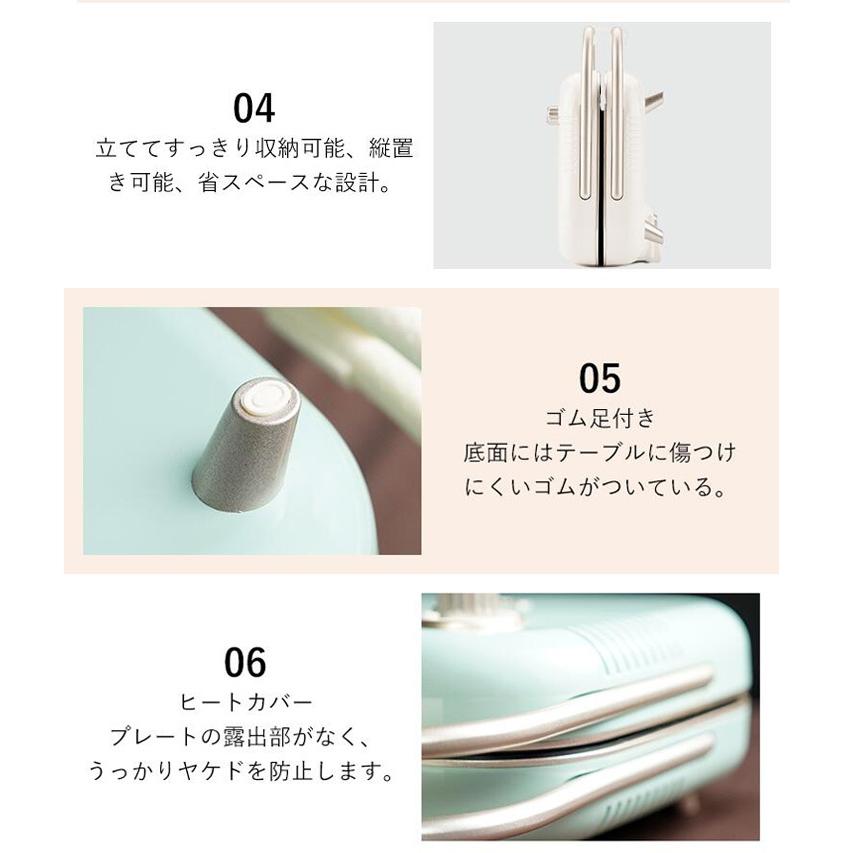 04
立ててすっきり収納可能、縦置き可能、省スペースな設計。

05
ゴム足付き
底面にはテーブルに傷つけにくいゴムがついている。

06
ヒートカバー
プレートの露出部がなく、うっかりヤケドを防止します。