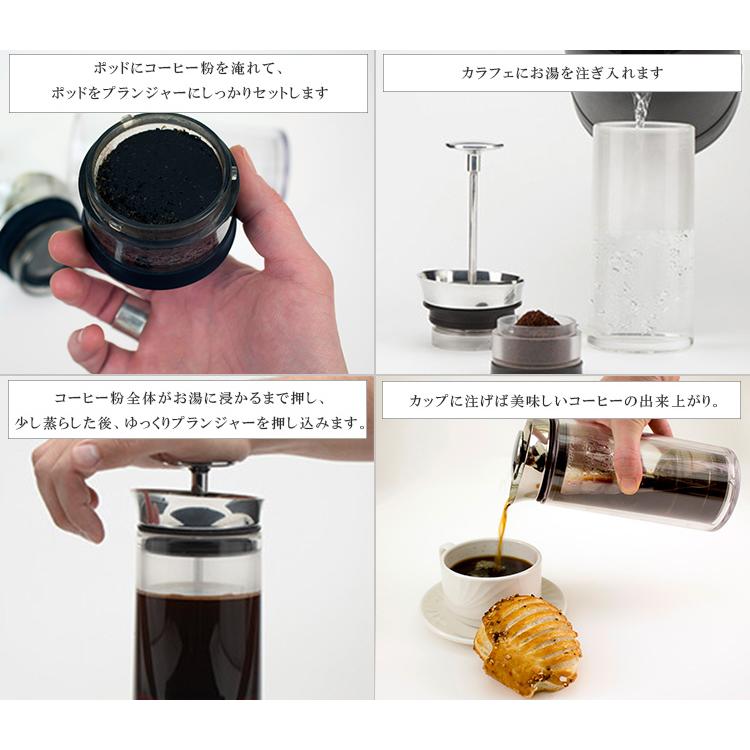 ポッドにコーヒー粉を淹れて、
ポッドをプランジャーにしっかりセットします

カラフェにお湯を注ぎ入れます

コーヒー粉全体がお湯に浸かるまで押し、
少し蒸らした後、ゆっくりプランジャーを押し込みます。

カップに注げば美味しいコーヒーの出来上がり。