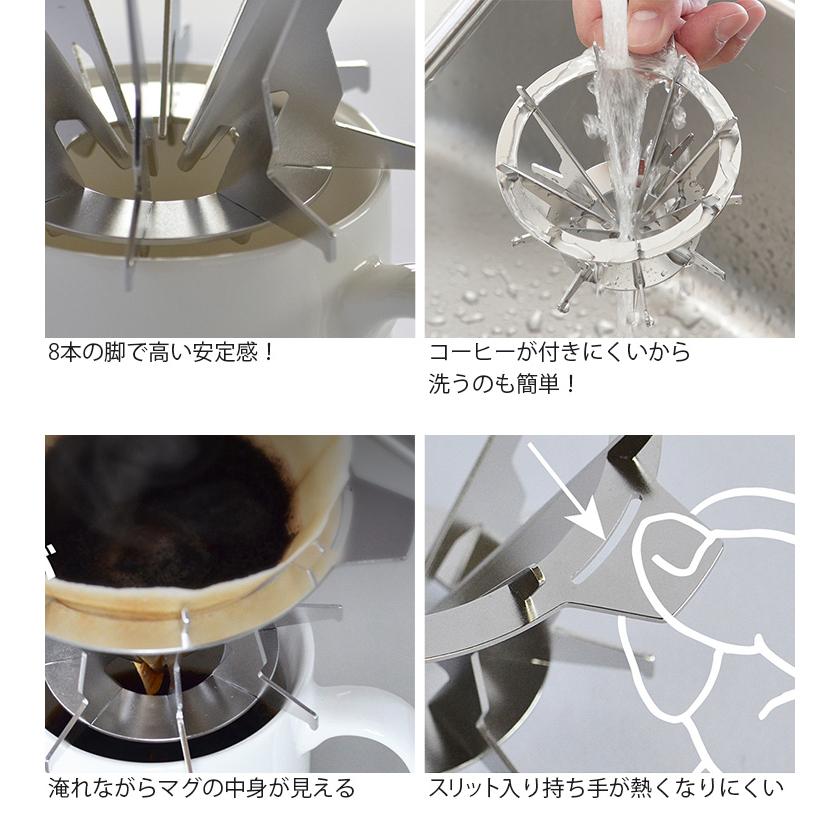 8本の脚で高い安定感！

コーヒーが付きにくいから
洗うのも簡単！

淹れながらマグの中身が見える

スリット入り持ち手が熱くなりにくい