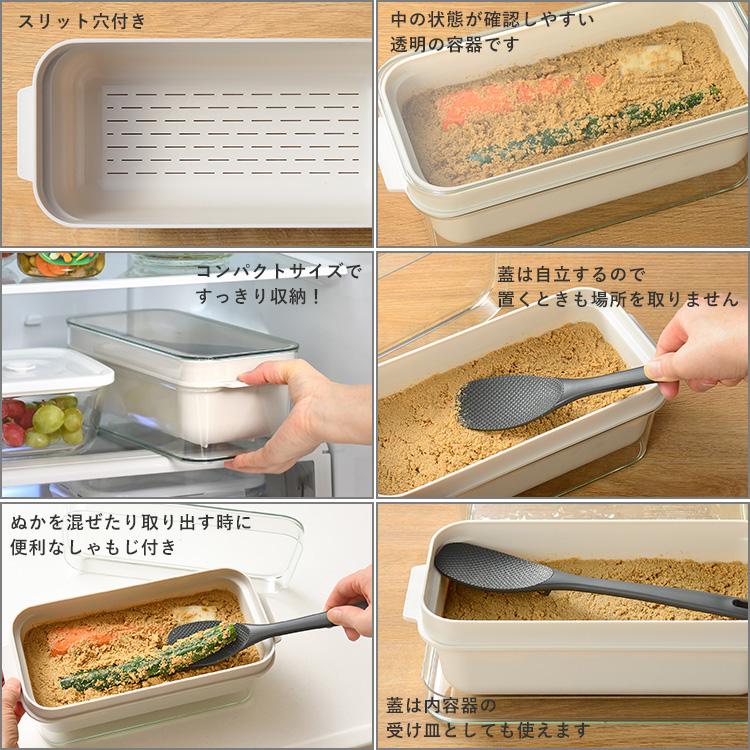 スリット穴付き

中の状態が確認しやすい
透明の容器です

コンパクトサイズで
すっきり収納！

蓋は自立するので
置くときも場所を取りません

ぬかを混ぜたり取り出す時に
便利なしゃもじ付き

蓋は内容器の
受け皿としても使えます