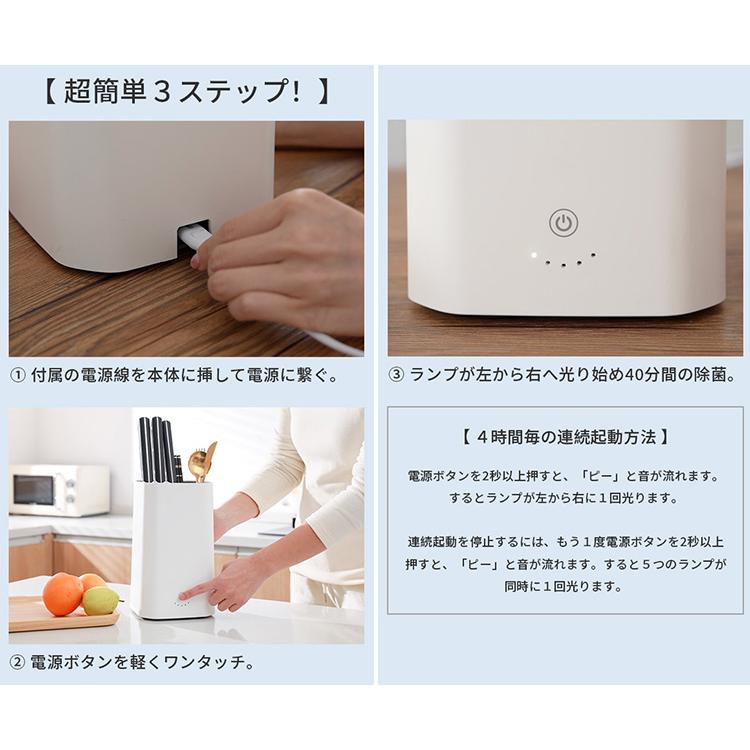 【 超簡単３ステップ! 】

① 付属の電源線を本体に挿して電源に繋ぐ。

② 電源ボタンを軽くワンタッチ。

③ ランプが左から右へ光り始め40分間の除菌。

【 ４時間毎の連続起動方法 】

電源ボタンを2秒以上押すと、「ピー」と音が流れます。するとランプが左から右に１回光ります。

連続起動を停止するには、もう１度電源ボタンを2秒以上押すと、「ピー」と音が流れます。すると５つのランプが同時に１回光ります。