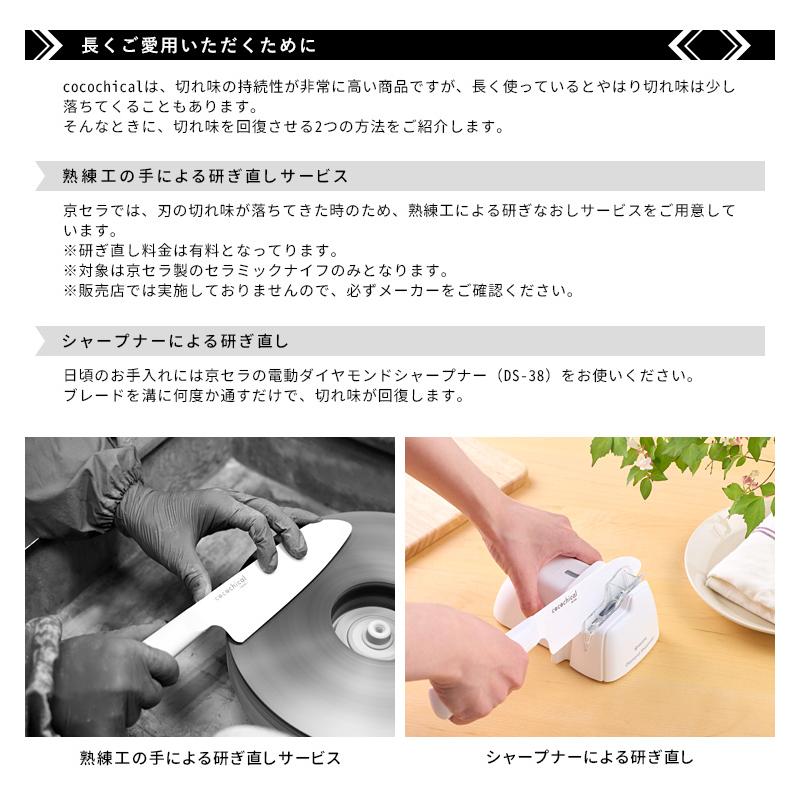 長くご愛用いただくために

cocochicalは、切れ味の持続性が非常に高い商品ですが、長く使っているとやはり切れ味は少し落ちてくることもあります。
そんなときに、切れ味を回復させる2つの方法をご紹介します。

熟練工の手による研ぎ直しサービス

京セラでは、刃の切れ味が落ちてきた時のため、熟練工による研ぎなおしサービスをご用意しています。
※研ぎ直し料金は有料となってります。
※対象は京セラ製のセラミックナイフのみとなります。
※販売店では実施しておりませんので、必ずメーカーをご確認ください。

シャープナーによる研ぎ直し

日頃のお手入れには京セラの電動ダイヤモンドシャープナー（DS-38）をお使いください。
ブレードを溝に何度か通すだけで、切れ味が回復します。

cocochical

cocochical

熟練工の手による研ぎ直しサービス

シャープナーによる研ぎ直し