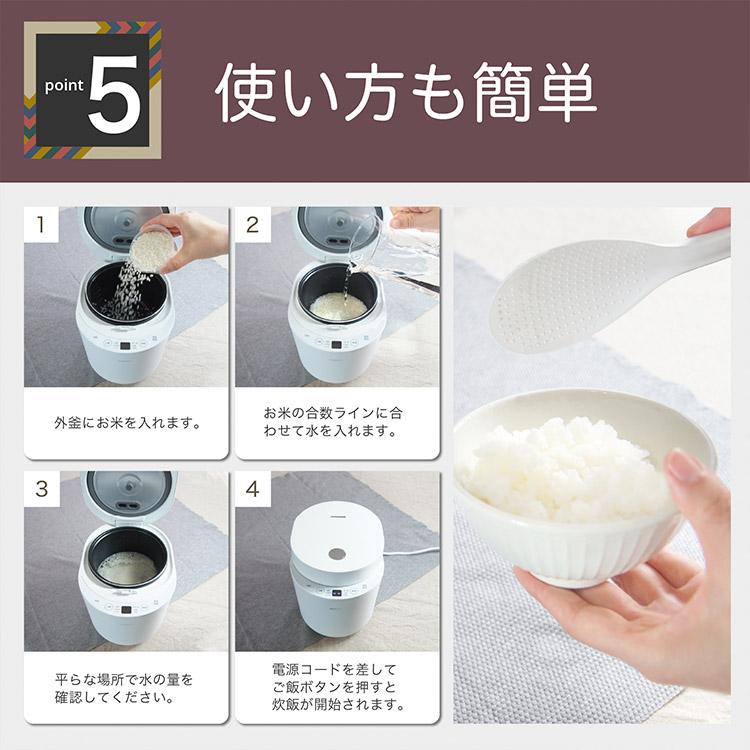 point 5

使い方も簡単

1

外釜にお米を入れます。

2

お米の合数ラインに合わせて水を入れます。

3

平らな場所で水の量を確認してください。

4

電源コードを差してご飯ボタンを押すと炊飯が開始されます。