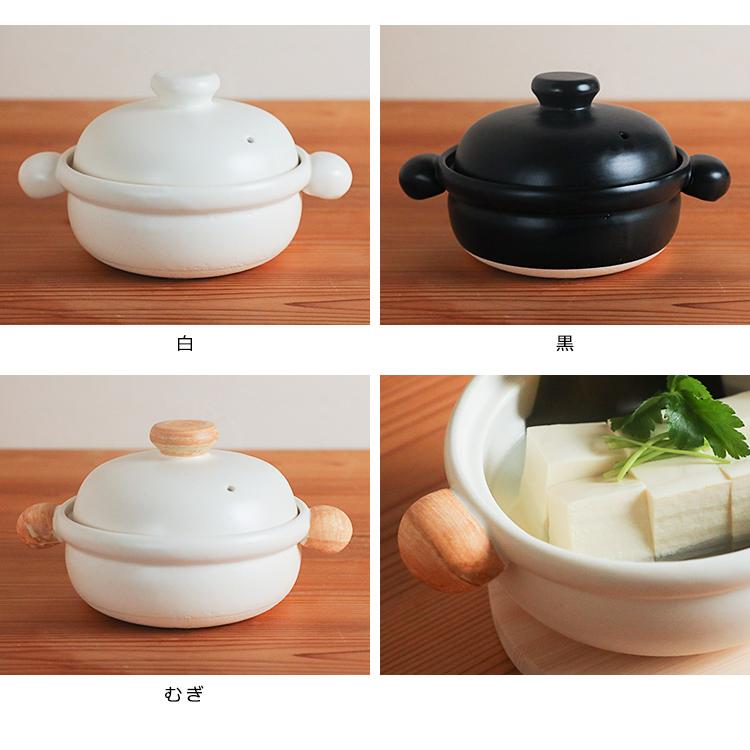 白

黒

むぎ