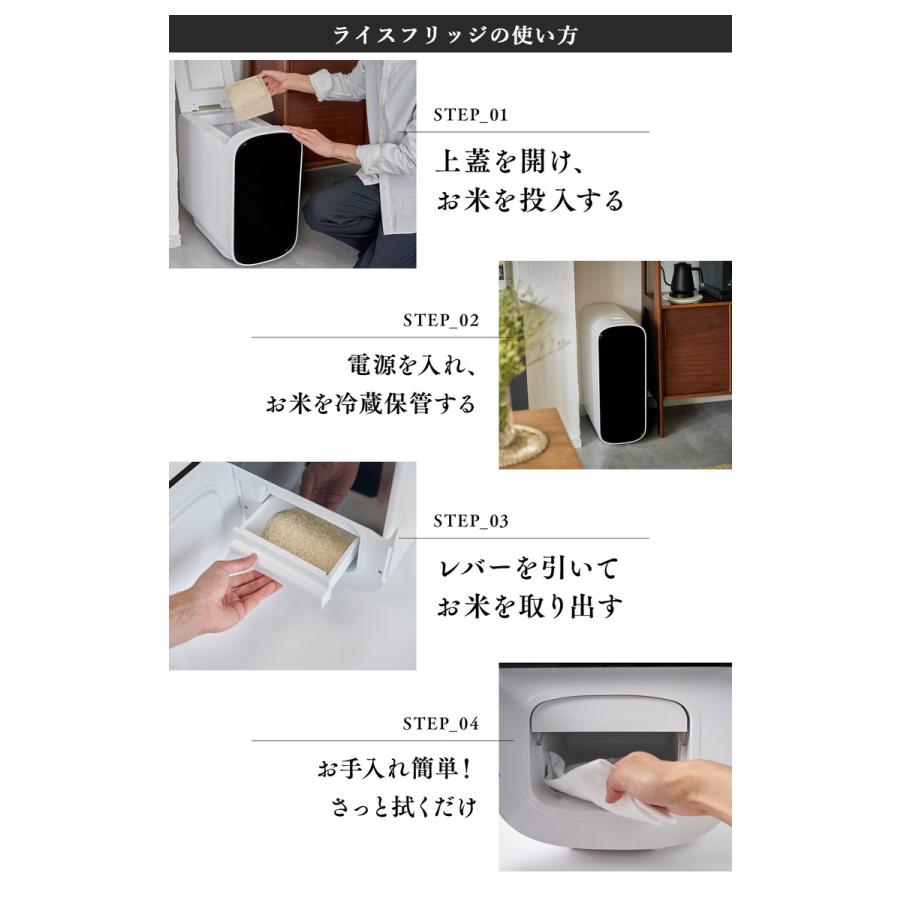 ライスフリッジの使い方

STEP_01

上蓋を開け、
お米を投入する

STEP_02

電源を入れ、
お米を冷蔵保管する

STEP_03

レバーを引いて
お米を取り出す

STEP_04

お手入れ簡単！
さっと拭くだけ