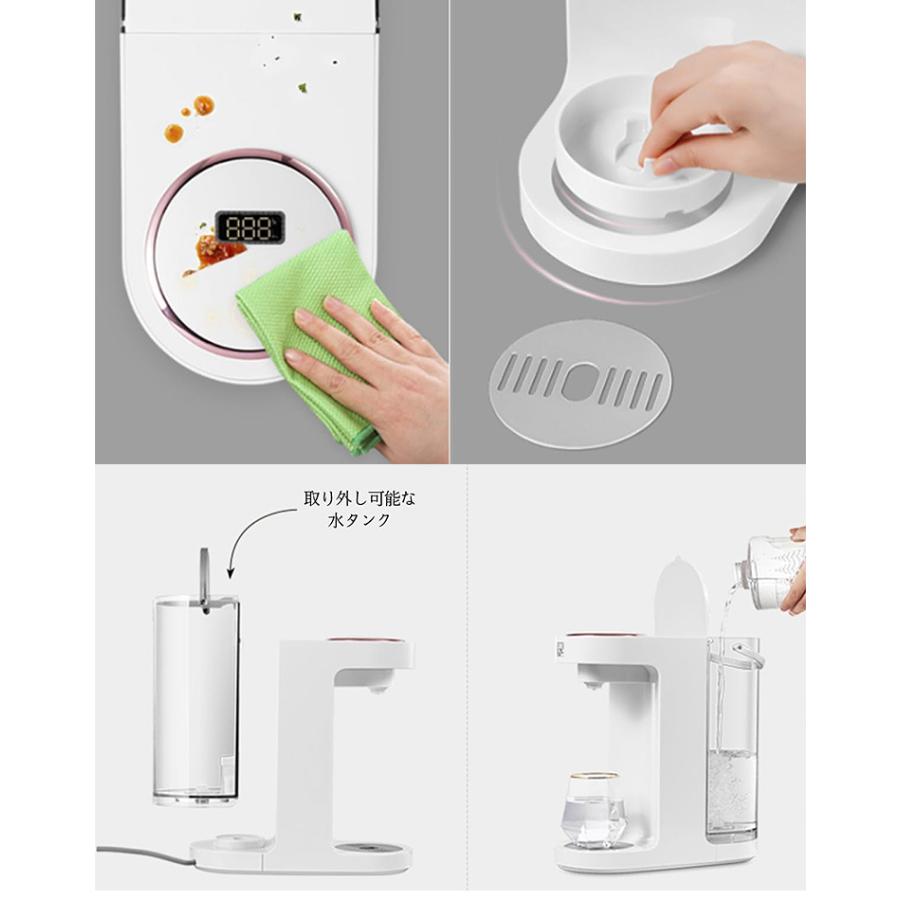 888

取り外し可能な
水タンク