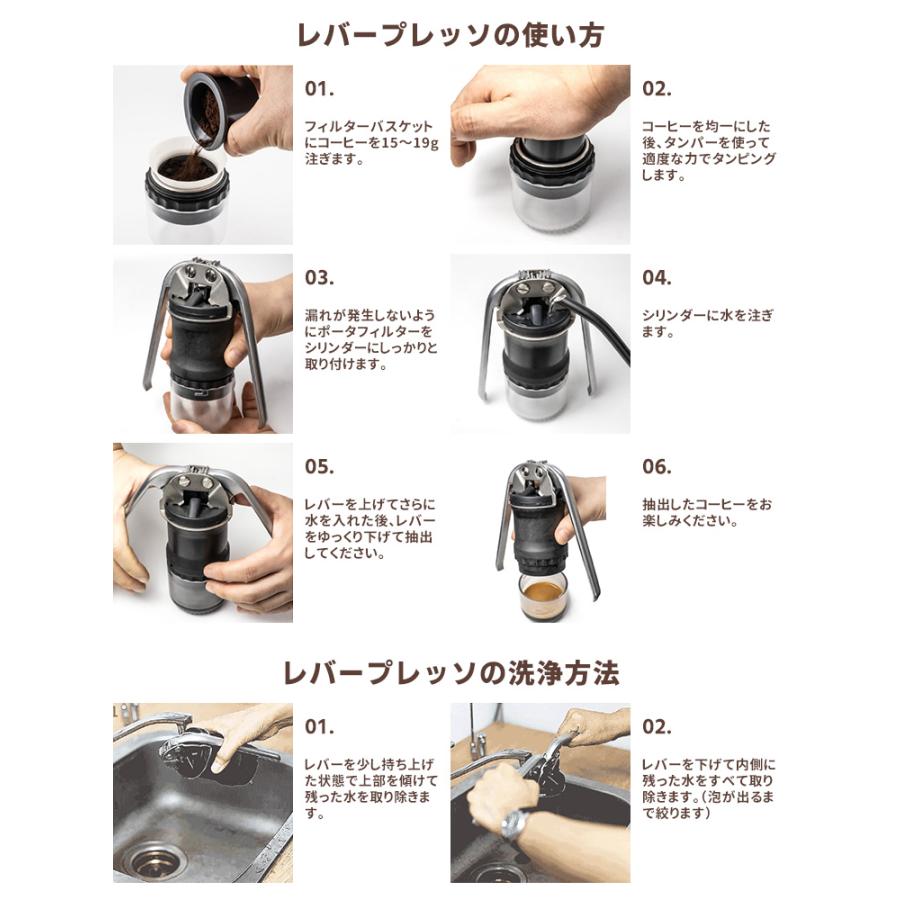 レバープレッソの使い方

01.

フィルターバスケットにコーヒーを15～19g注ぎます。

02.

コーヒーを均一にした後、タンパーを使って適度な力でタンピングします。

03.

漏れが発生しないようにポータフィルターをシリンダーにしっかりと取り付けます。

04.

シリンダーに水を注ぎます。

05.

レバーを上げてさらに水を入れた後、レバーをゆっくり下げて抽出してください。

06.

抽出したコーヒーをお楽しみください。

レバープレッソの洗浄方法

01.

レバーを少し持ち上げた状態で上部を傾けて残った水を取り除きます。

02.

レバーを下げて内側に残った水をすべて取り除きます。（泡が出るまで絞ります）