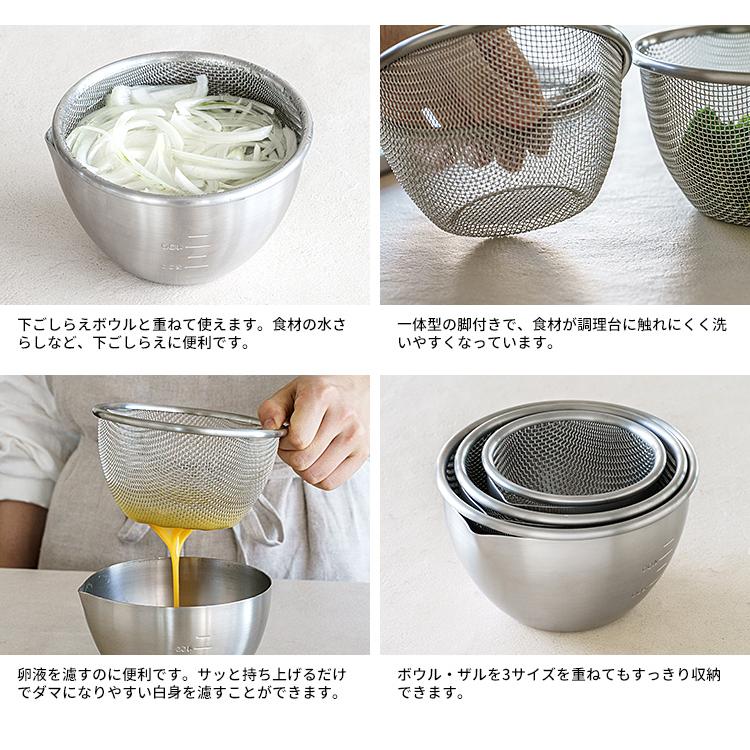 下ごしらえボウルと重ねて使えます。食材の水さらしなど、下ごしらえに便利です。

一体型の脚付きで、食材が調理台に触れにくく洗いやすくなっています。

卵液を濾すのに便利です。サッと持ち上げるだけでダマになりやすい白身を濾すことができます。

ボウル・ザルを3サイズを重ねてもすっきり収納できます。