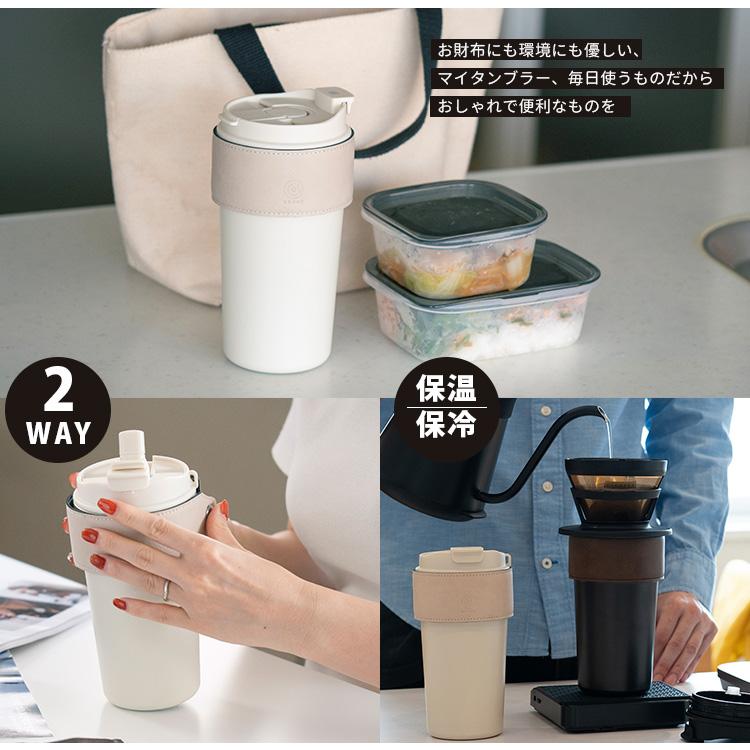 お財布にも環境にも優しい、
マイタンブラー、毎日使うものだから
おしゃれで便利なものを

2
WAY

保温
保冷